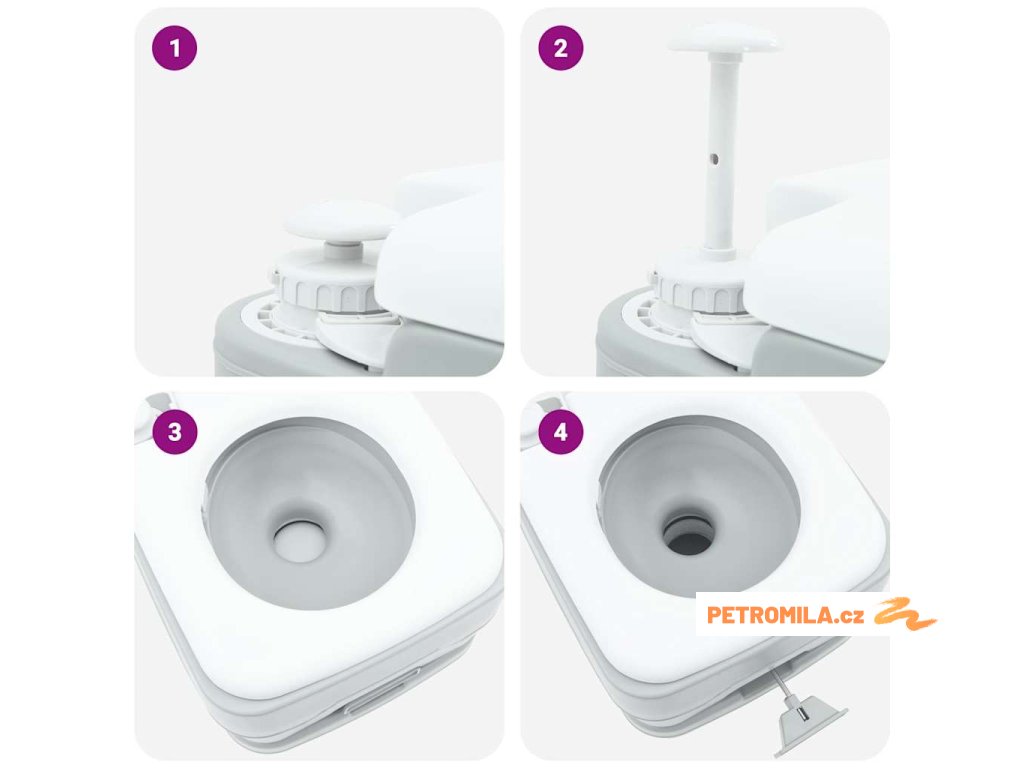 1

2

3

4

PETROMILA.cz