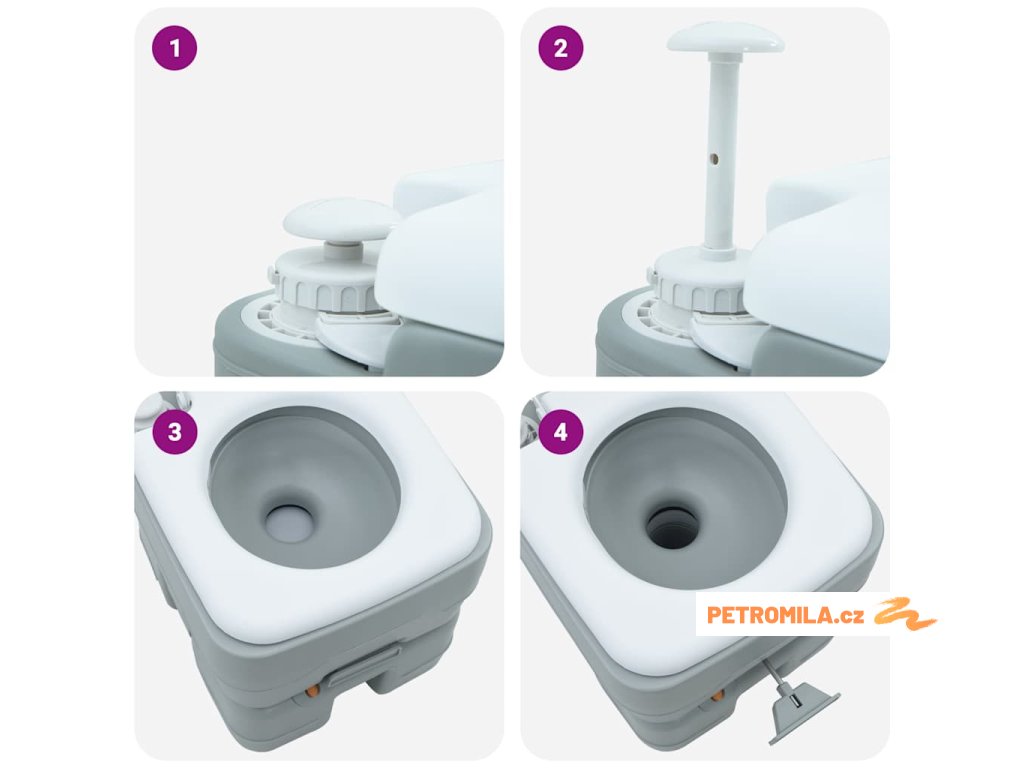 1

2

3

4

PETROMILA.cz