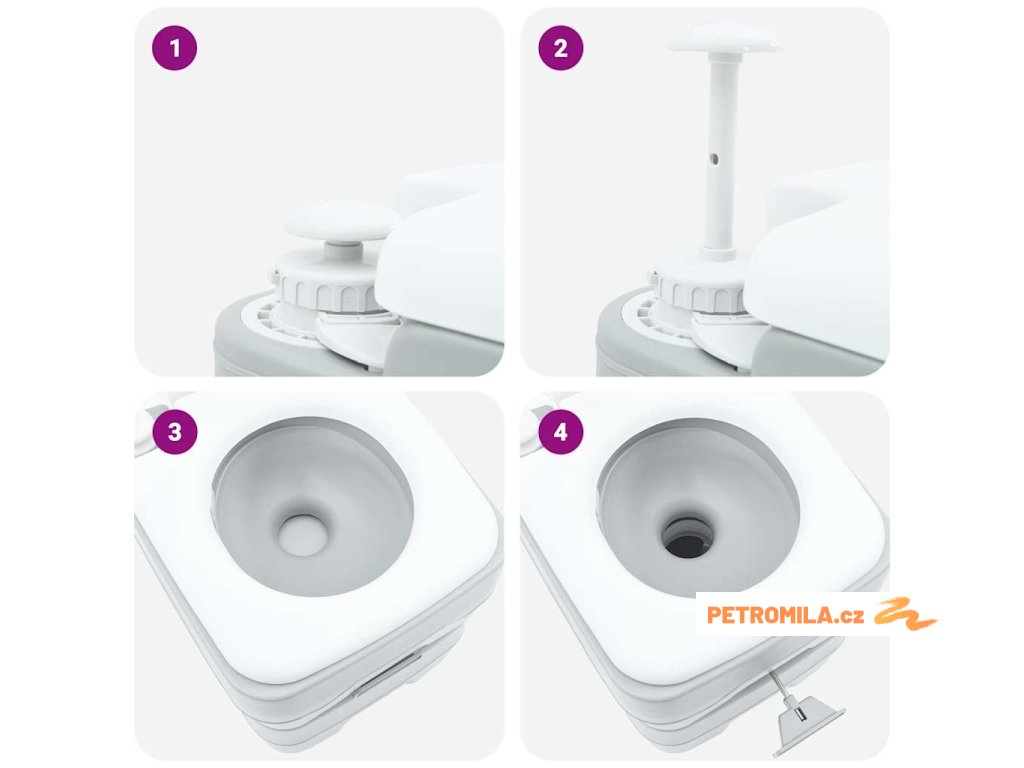 1

2

3

4

PETROMILA.cz