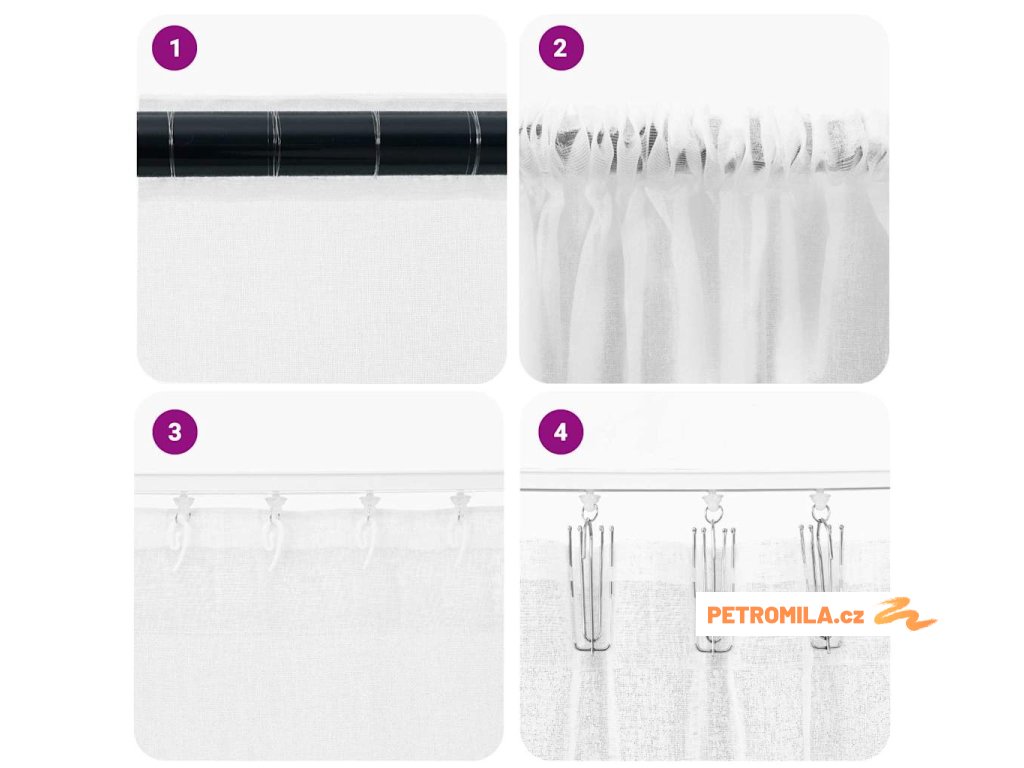 1

2

3

4

PETROMILA.cz