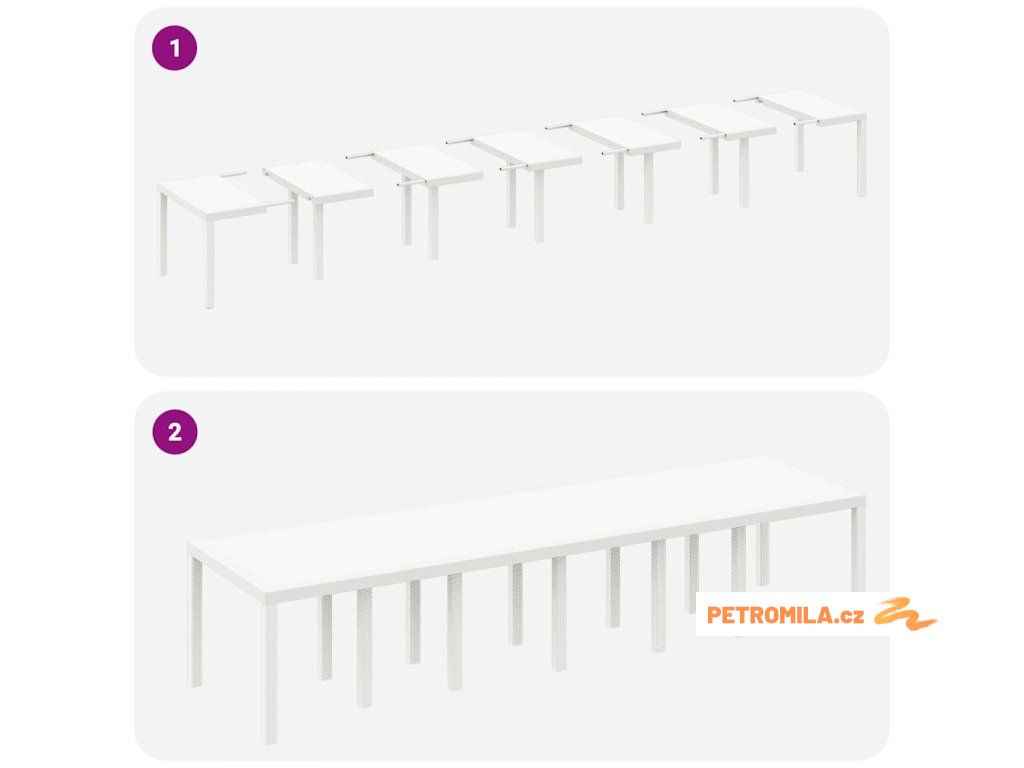 1

2

PETROMILA.cz