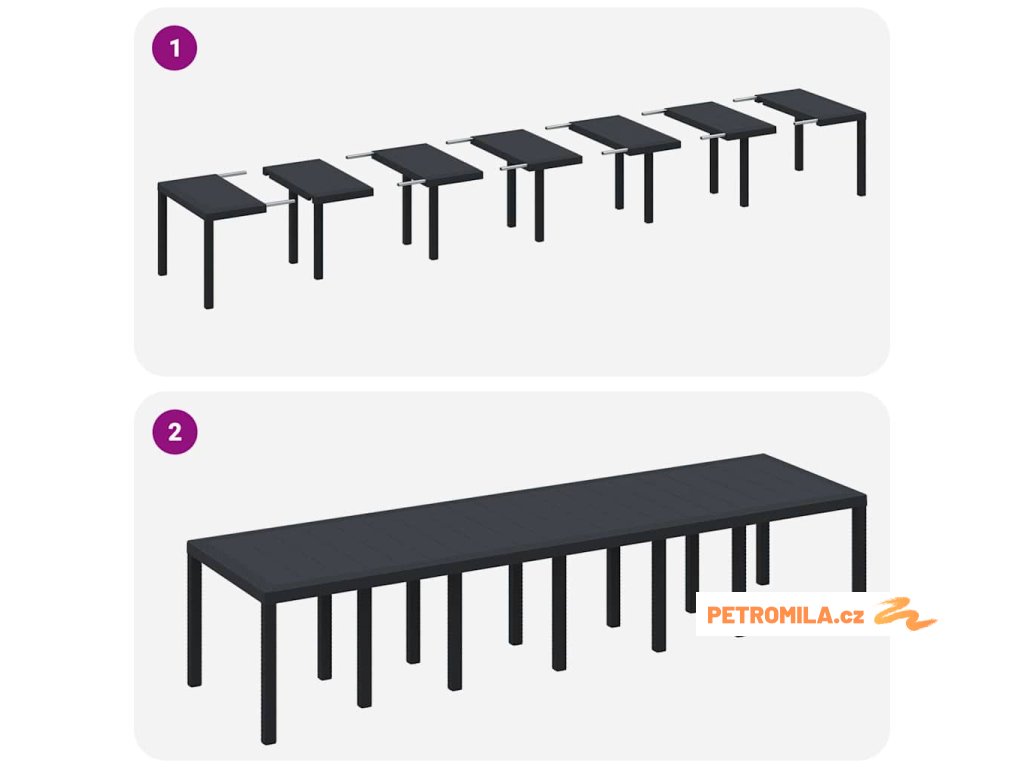 1

2

PETROMILA.cz