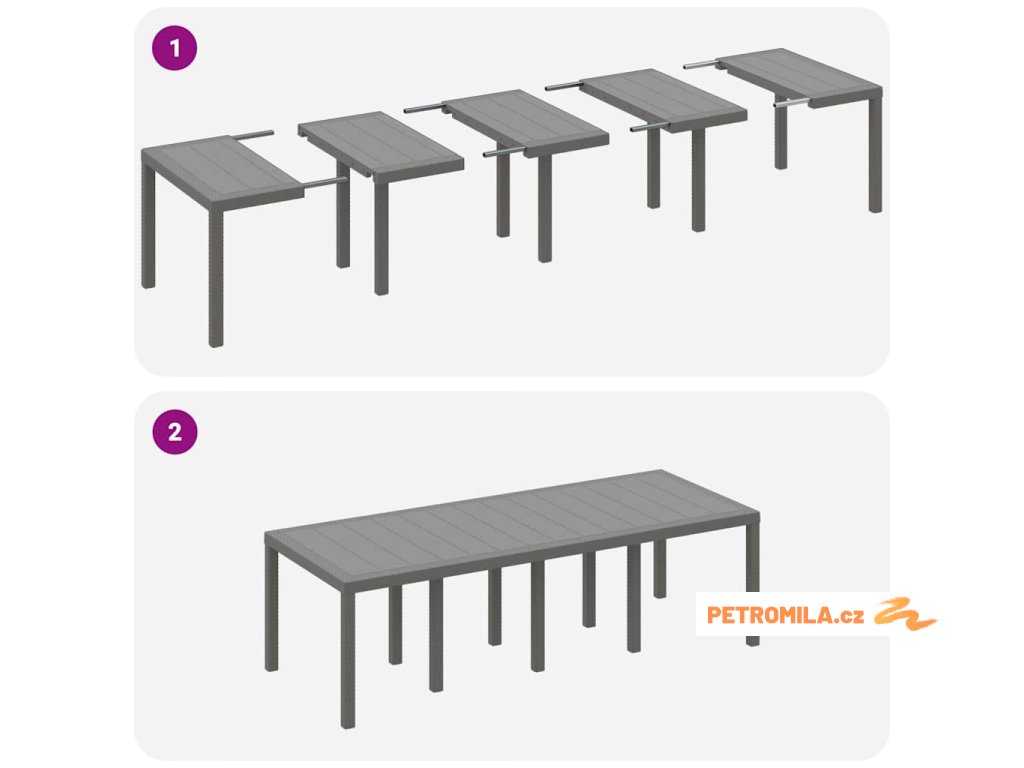 1

2

PETROMILA.cz