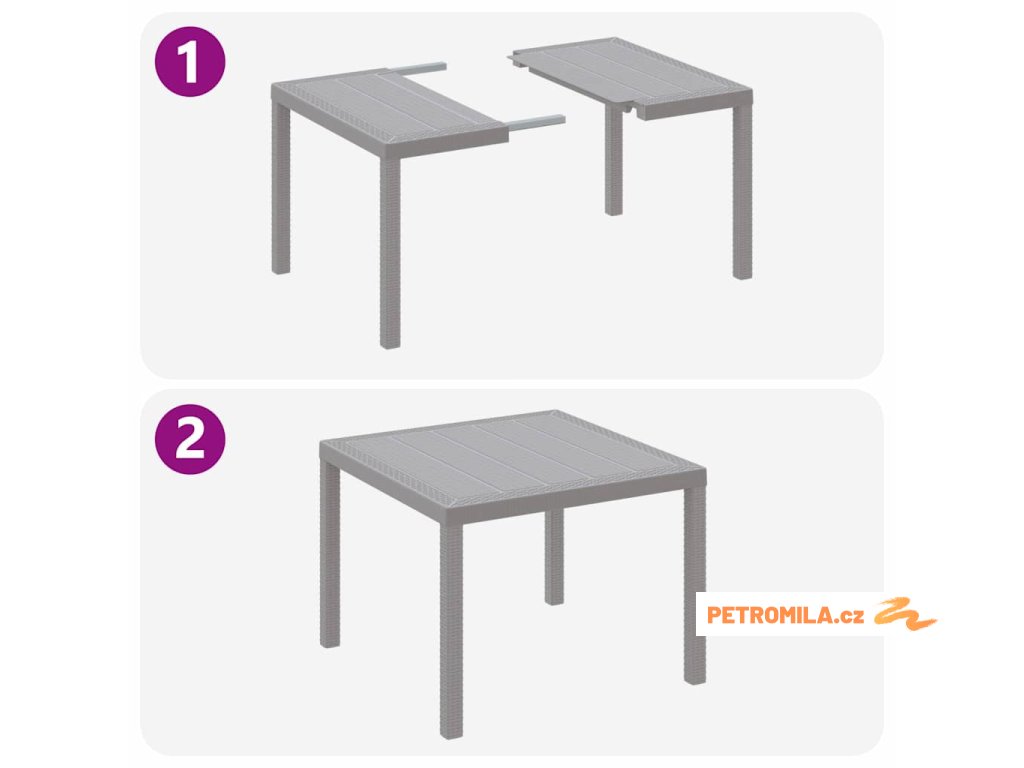 1

2

PETROMILA.cz