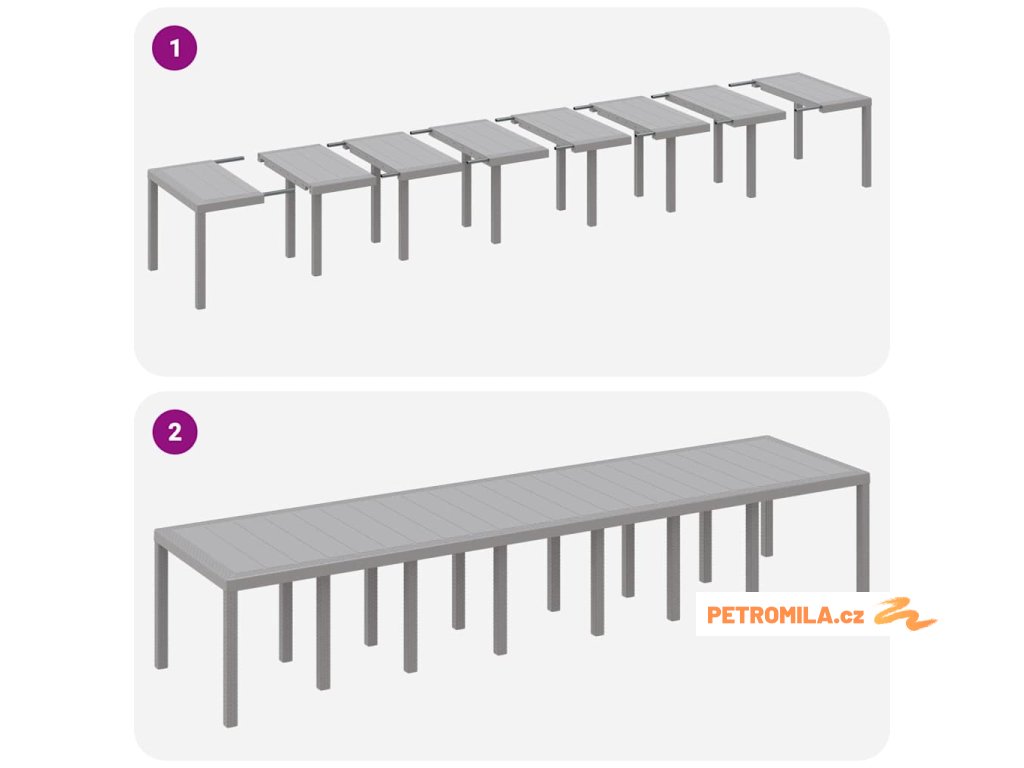 1

2

PETROMILA.cz