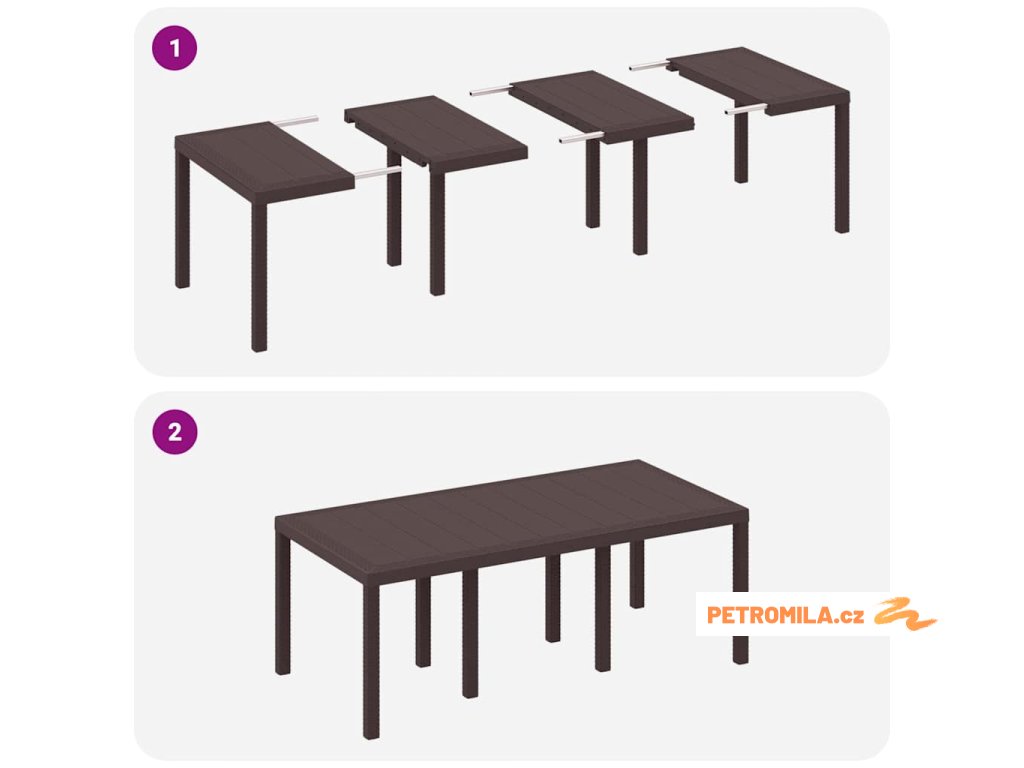 1

2

PETROMILA.cz