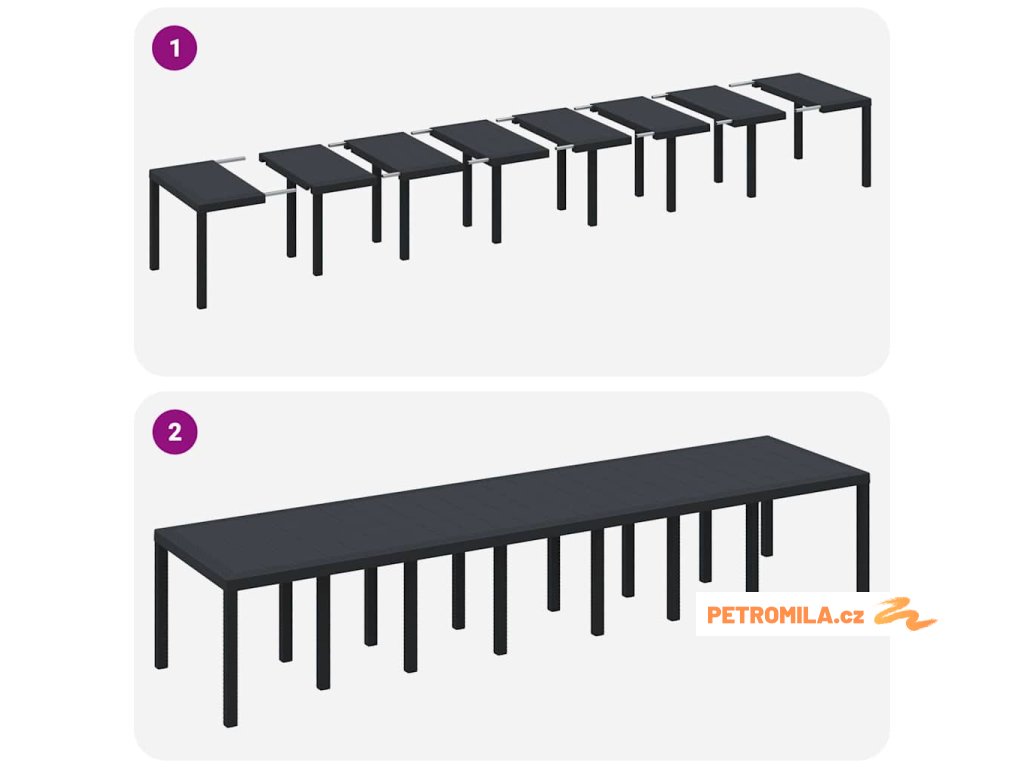 1

2

PETROMILA.cz