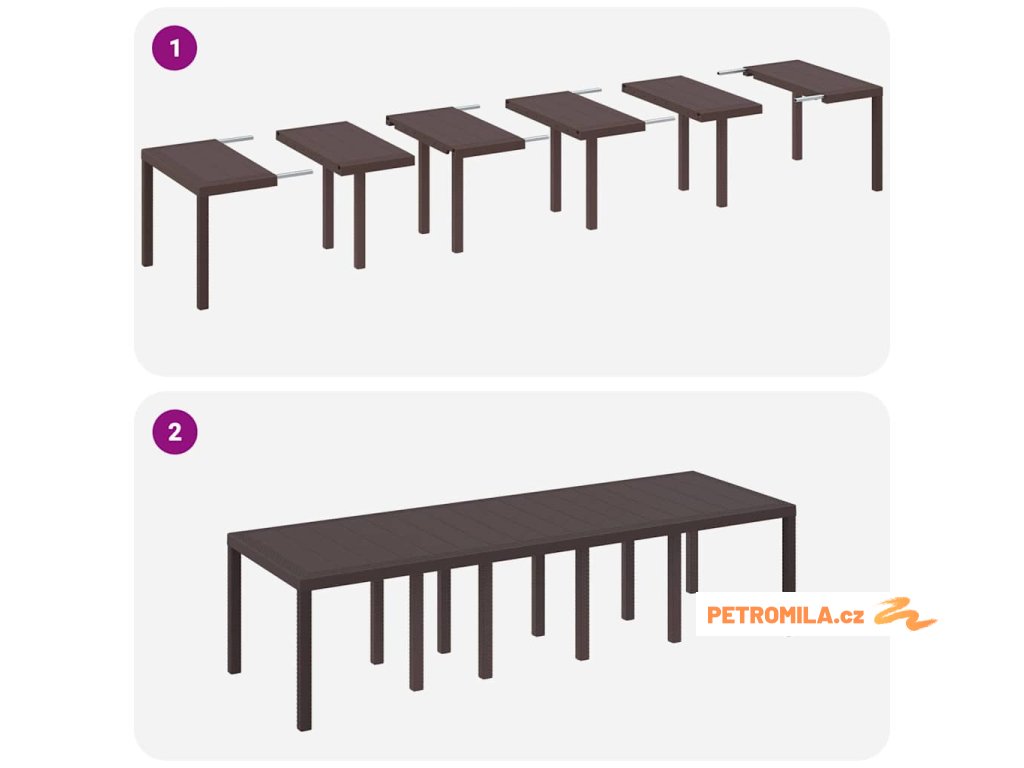 1

2

PETROMILA.cz