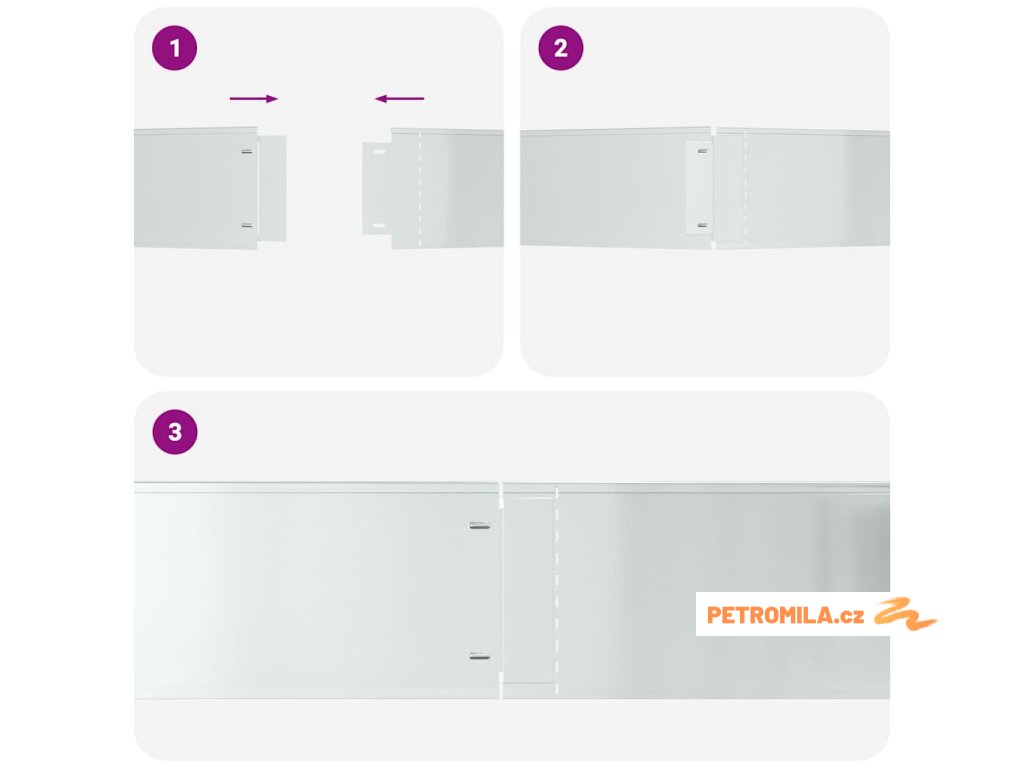 1

2

3

PETROMILA.cz