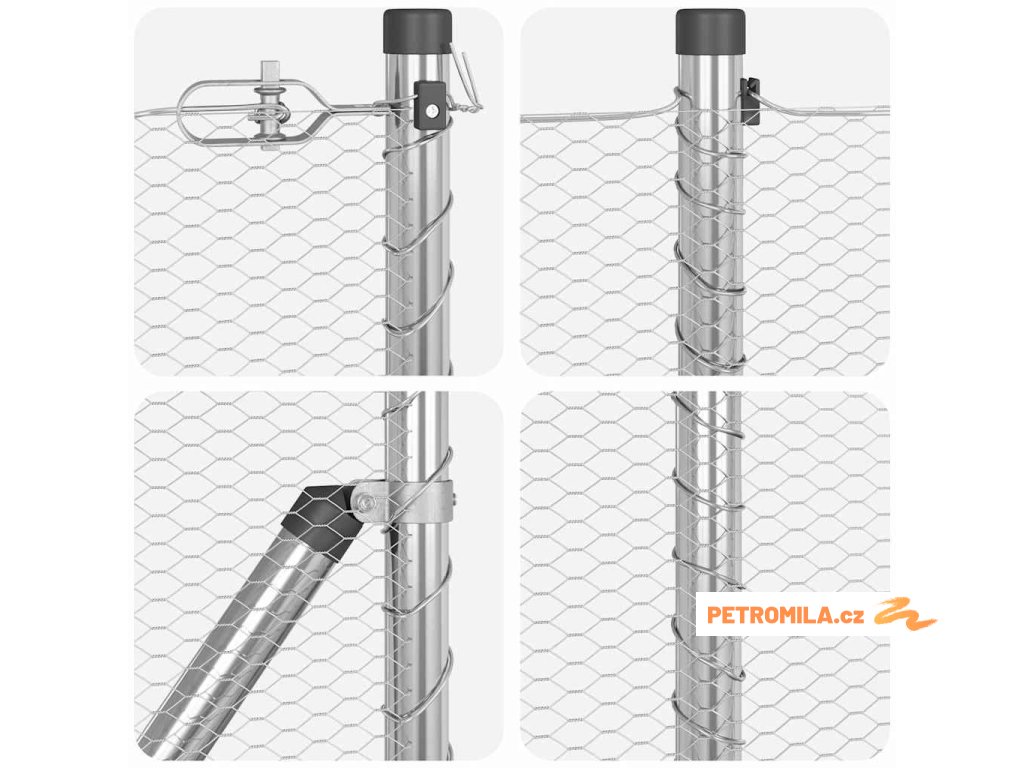 PETROMILA.cz