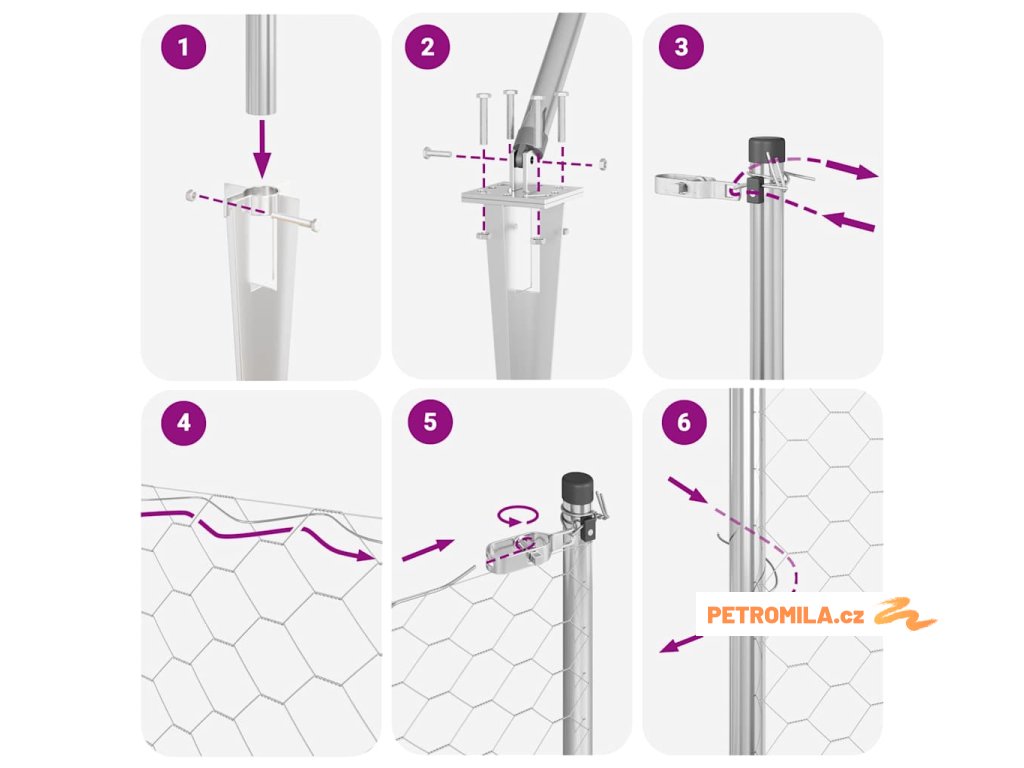 1

2

3

4

5

6

PETROMILA.cz