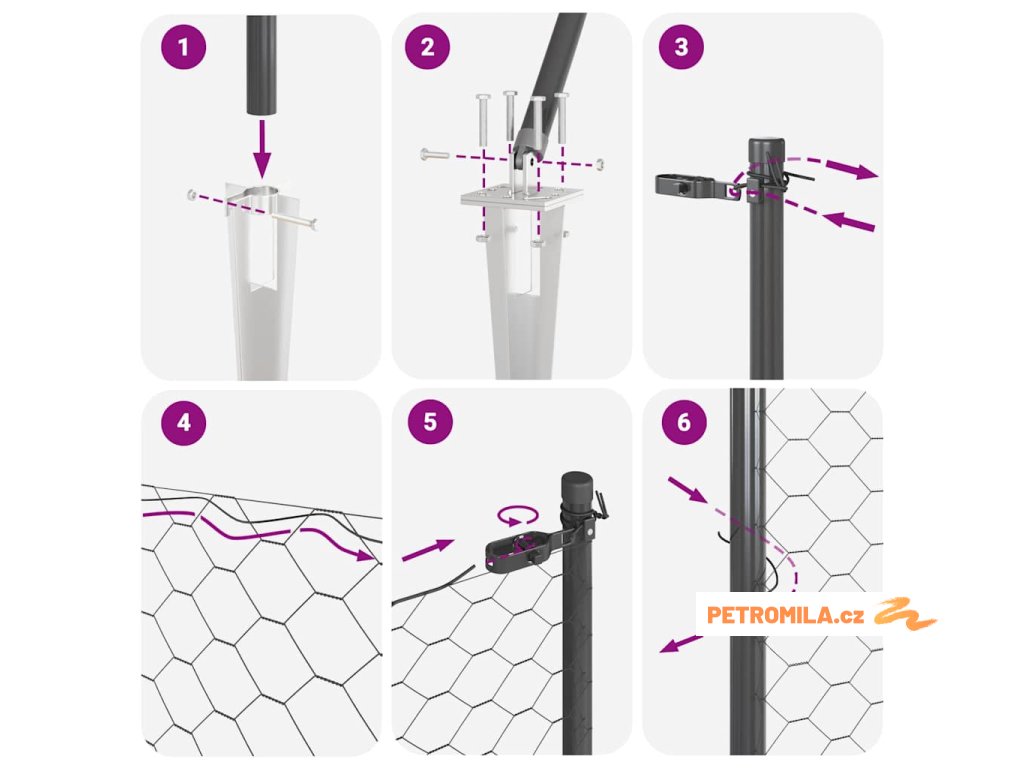 1
2
3
4
5
6
PETROMILA.cz