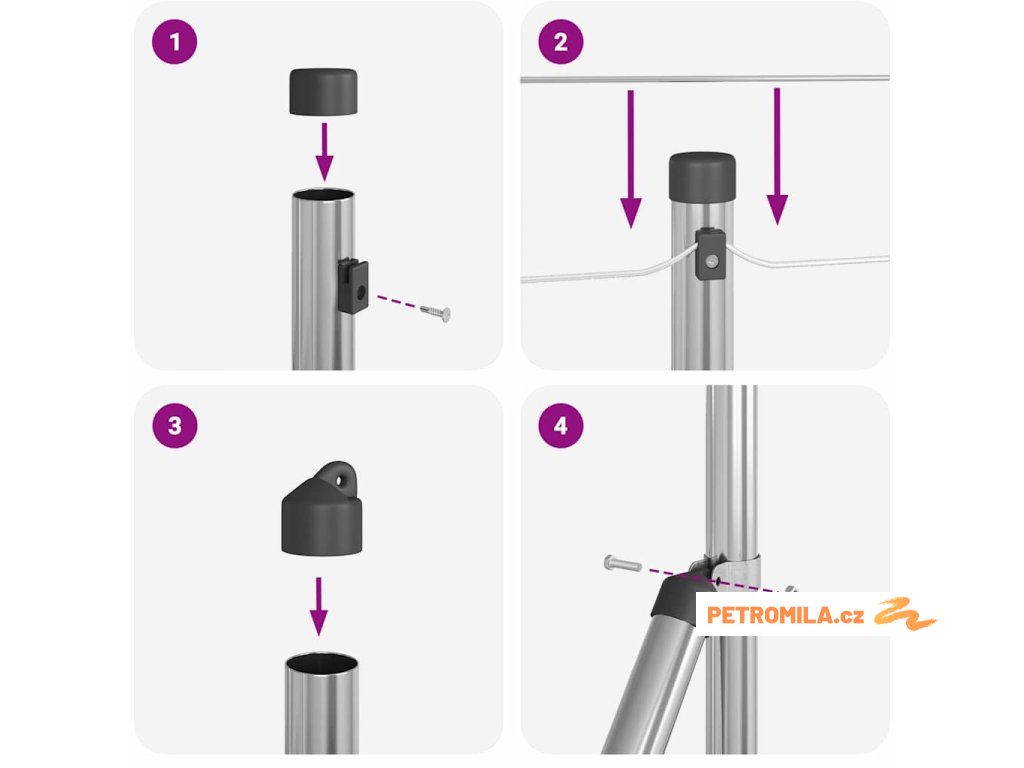 1

2

3

4

PETROMILA.cz