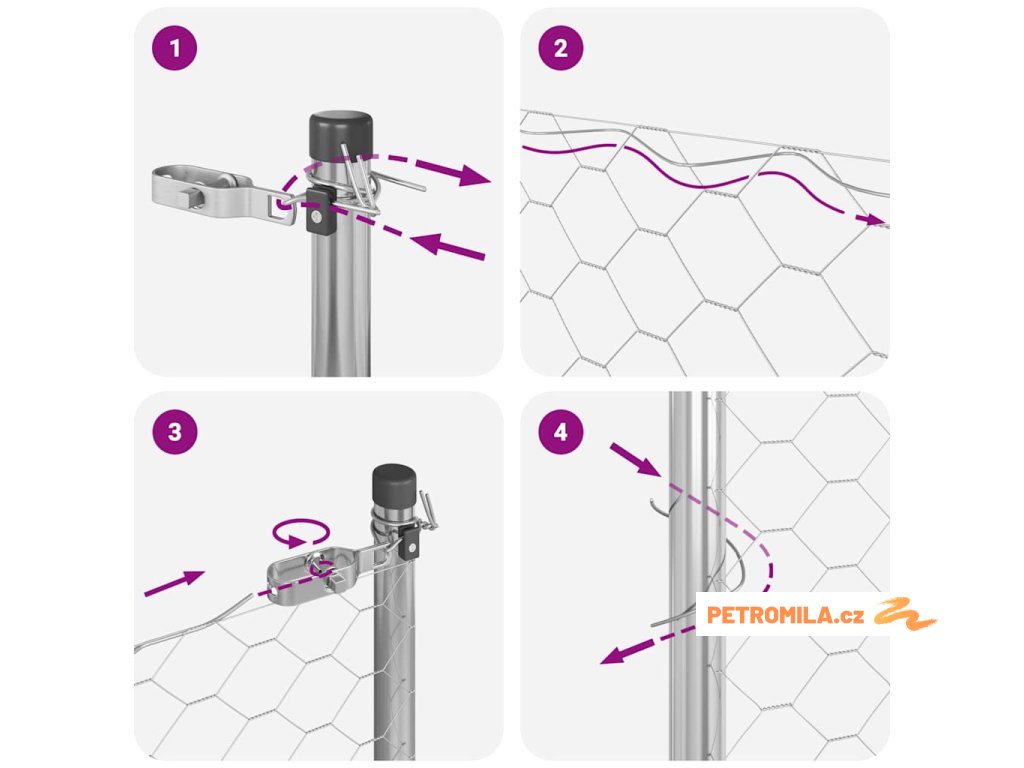 1

2

3

4

PETROMILA.cz