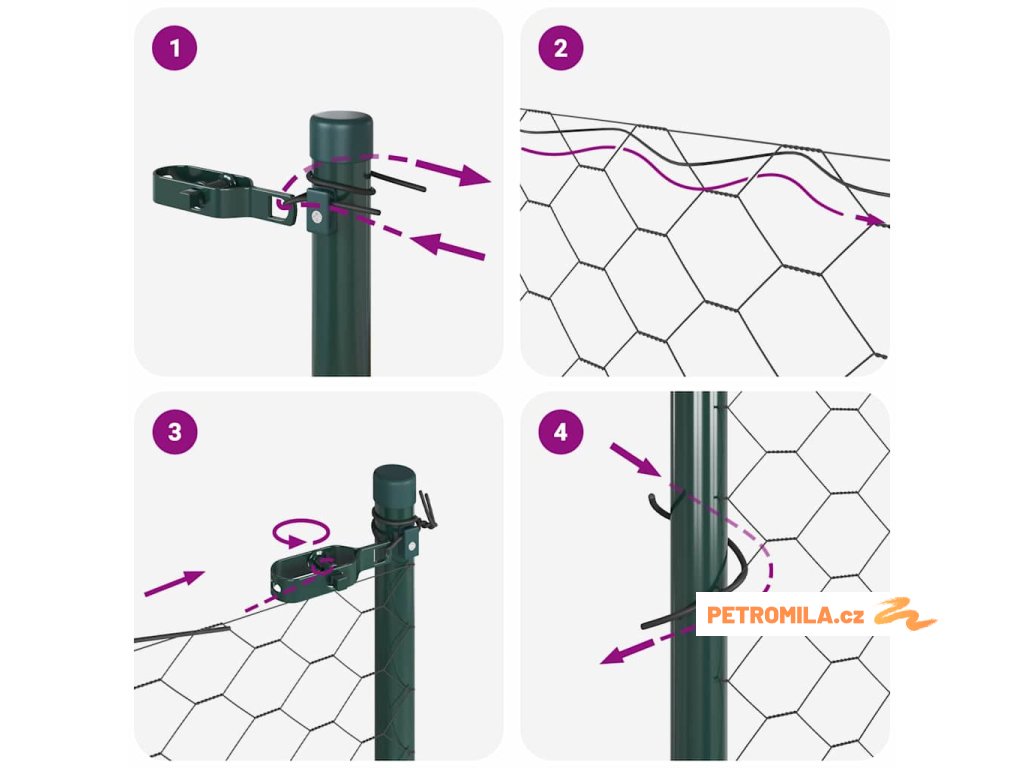 1

2

3

4

PETROMILA.cz