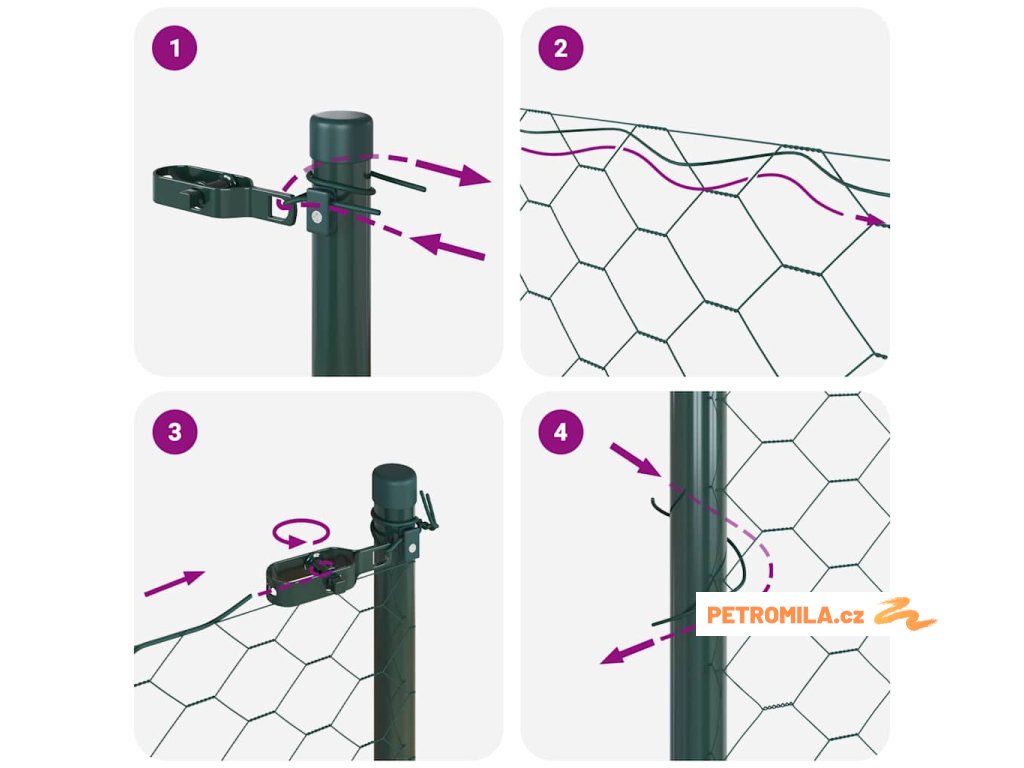 1
2
3
4
PETROMILA.cz