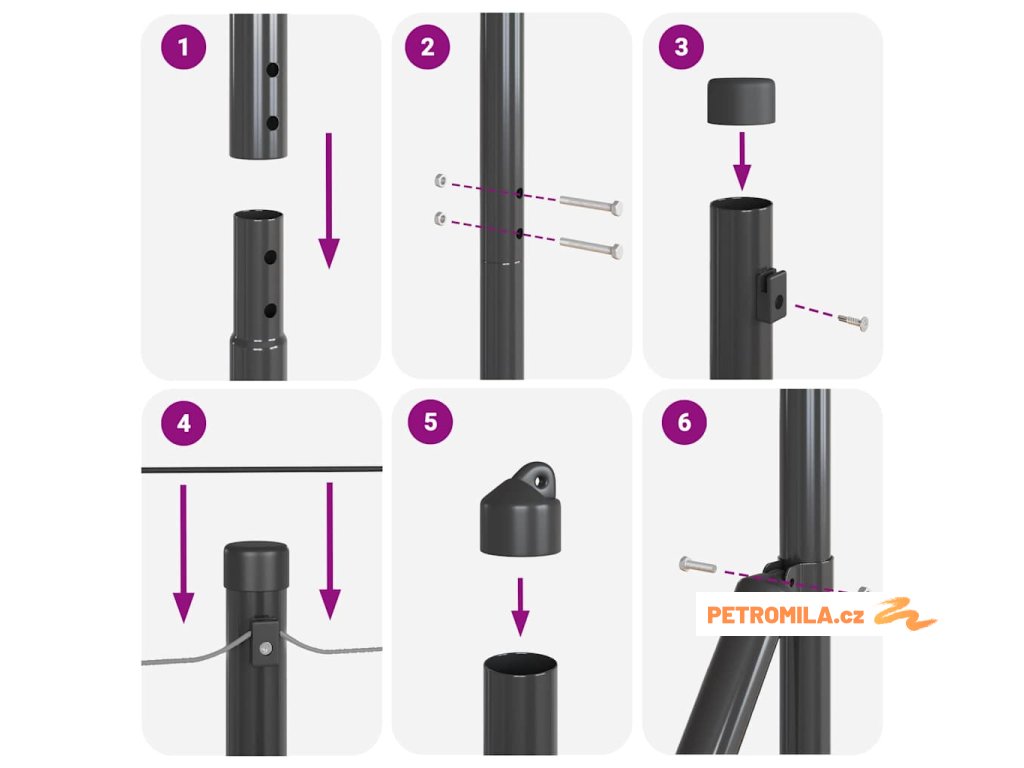 1

2

3

4

5

6

PETROMILA.cz