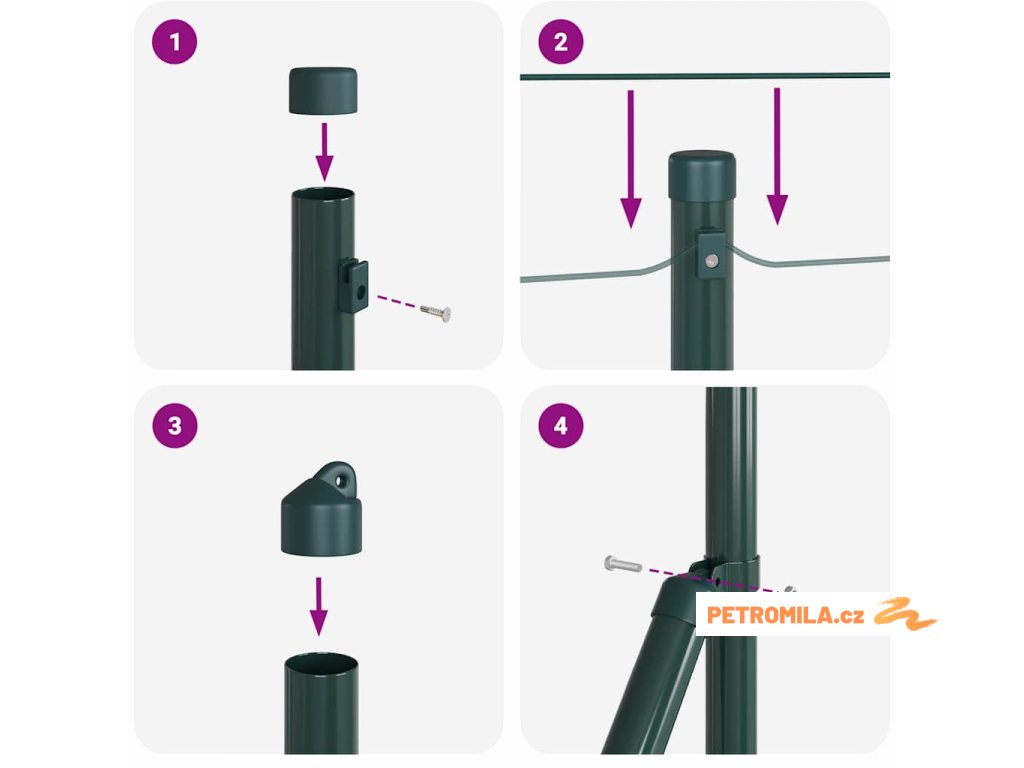 1

2

3

4

PETROMILA.cz