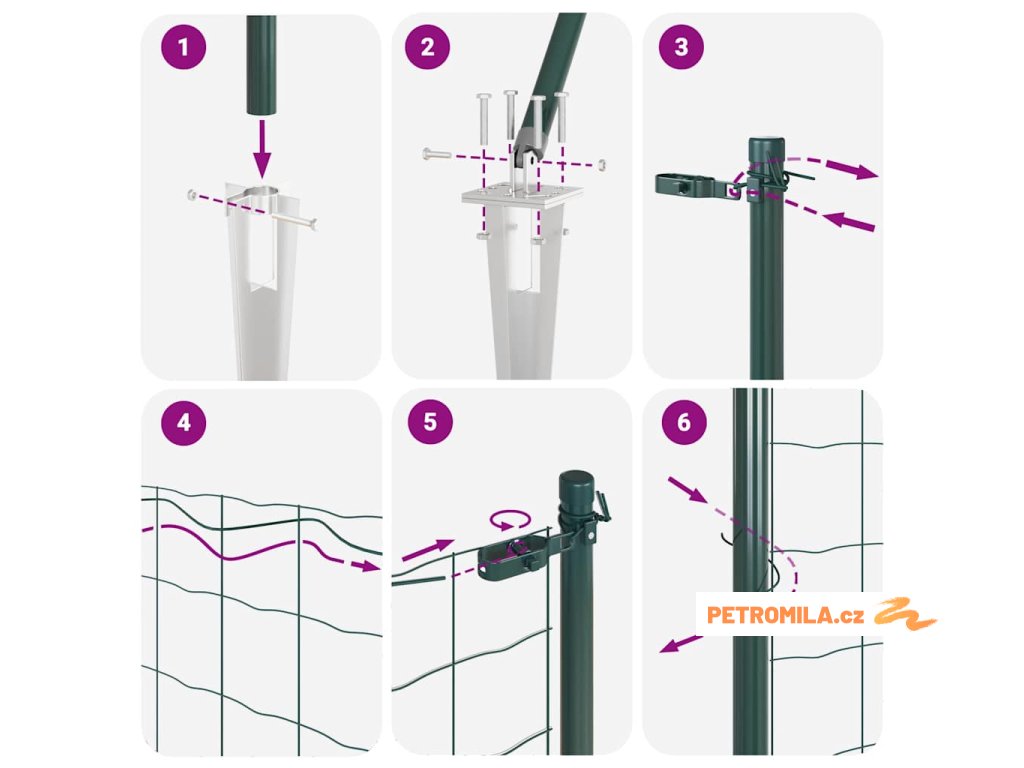 1

2

3

4

5

6

PETROMILA.cz