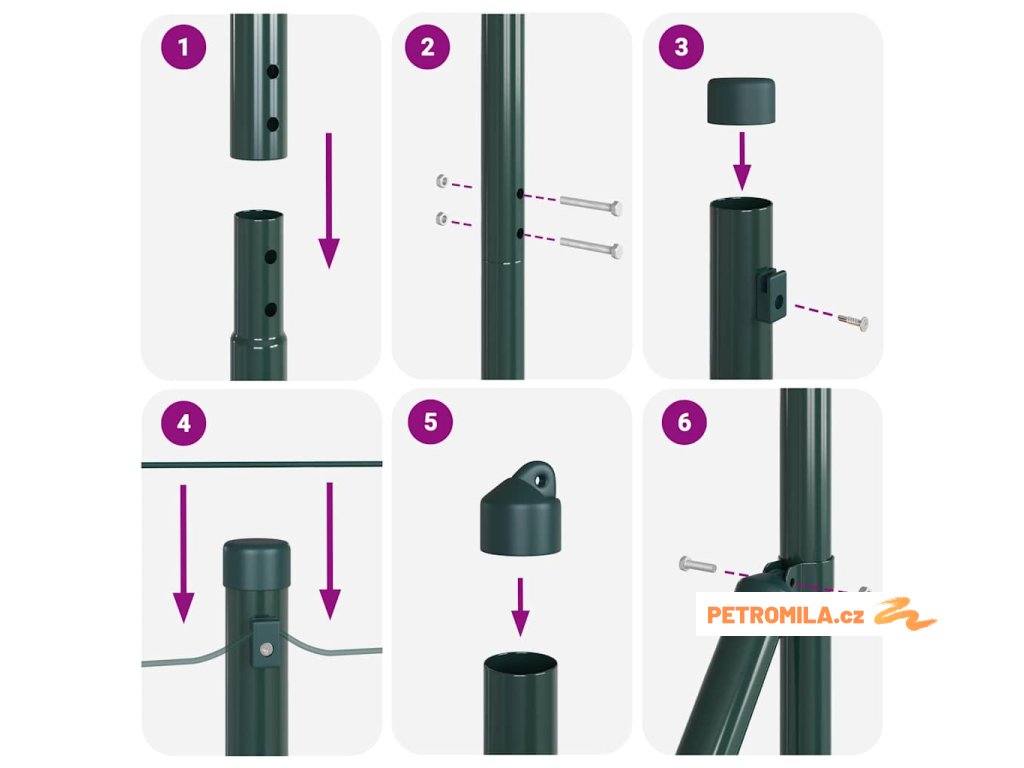 1

2

3

4

5

6

PETROMILA.cz