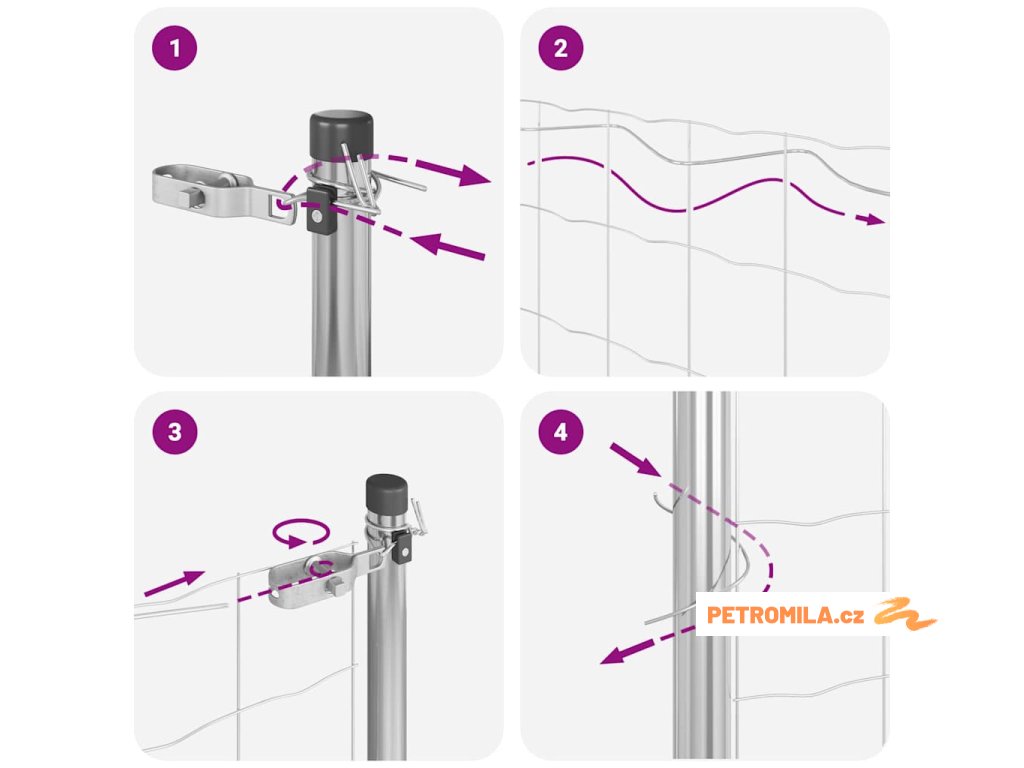 1

2

3

4

PETROMILA.cz