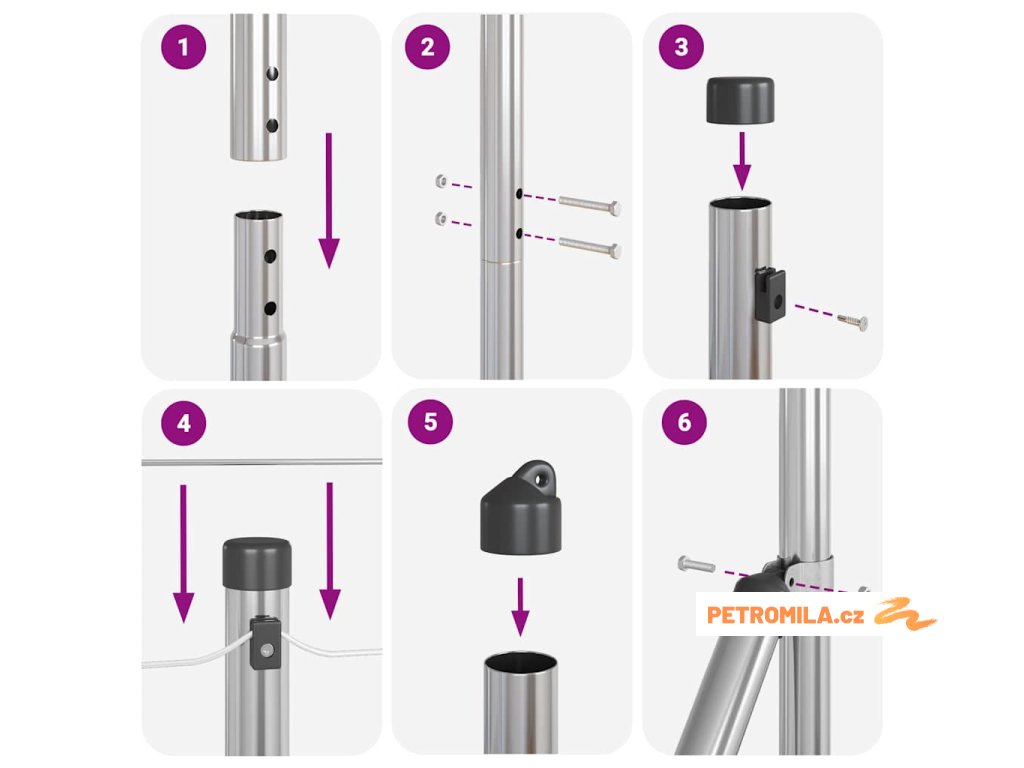 1

2

3

4

5

6

PETROMILA.cz