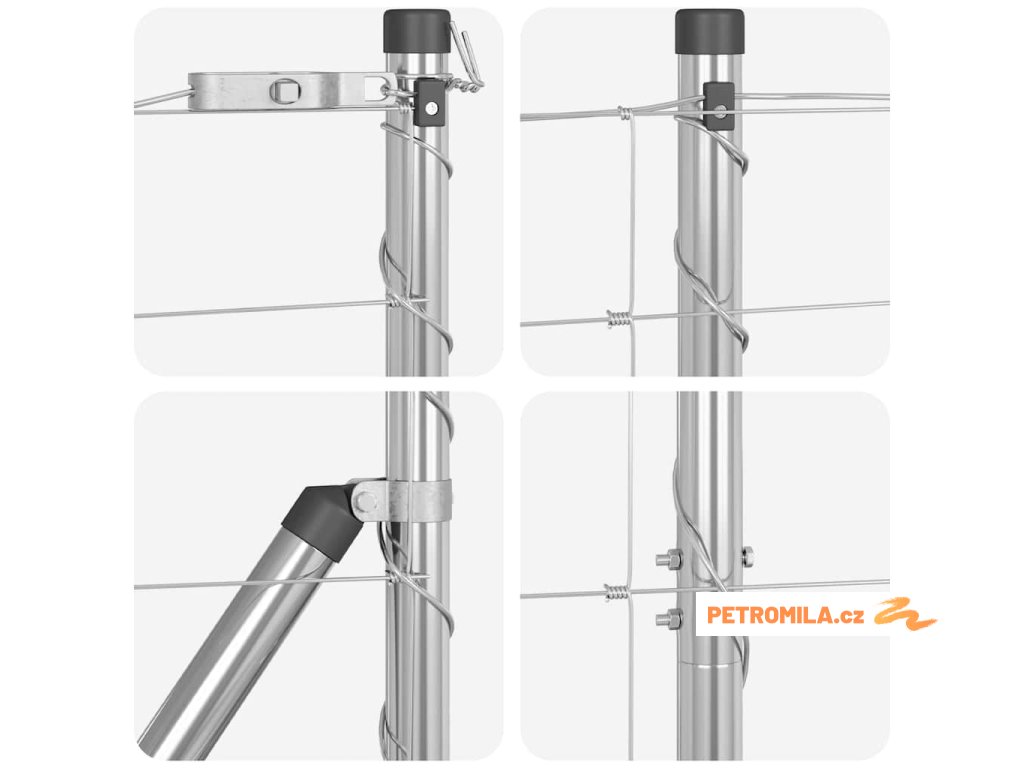 PETROMILA.cz