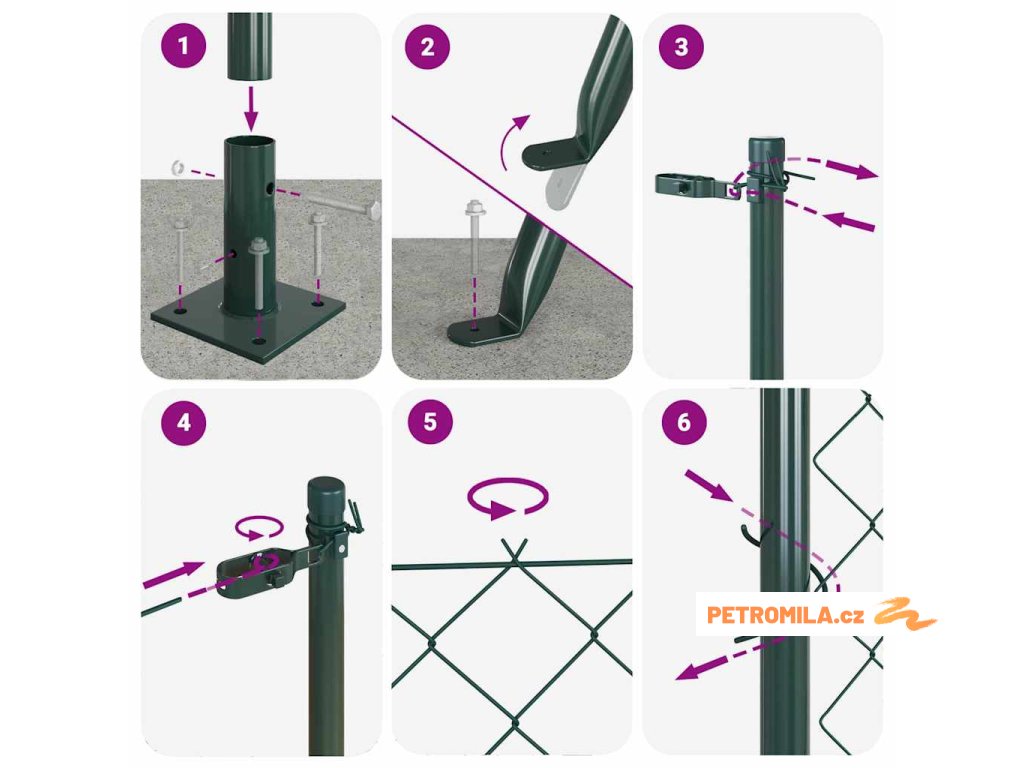 1
2
3
4
5
6
PETROMILA.cz