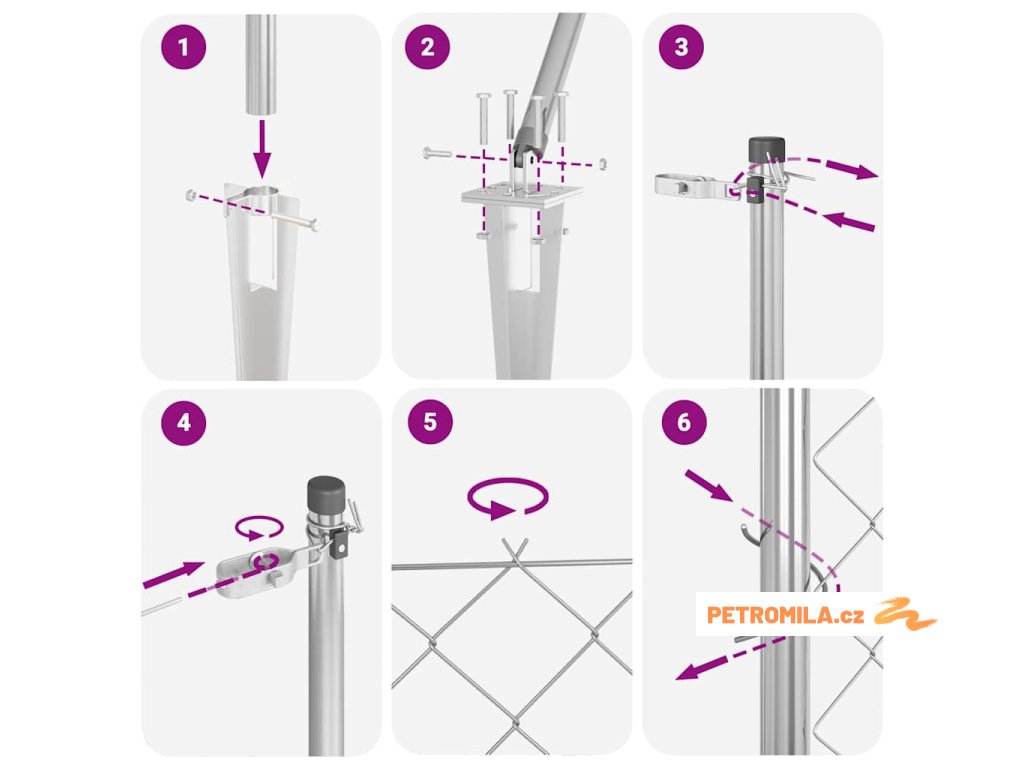 1

2

3

4

5

6

PETROMILA.cz