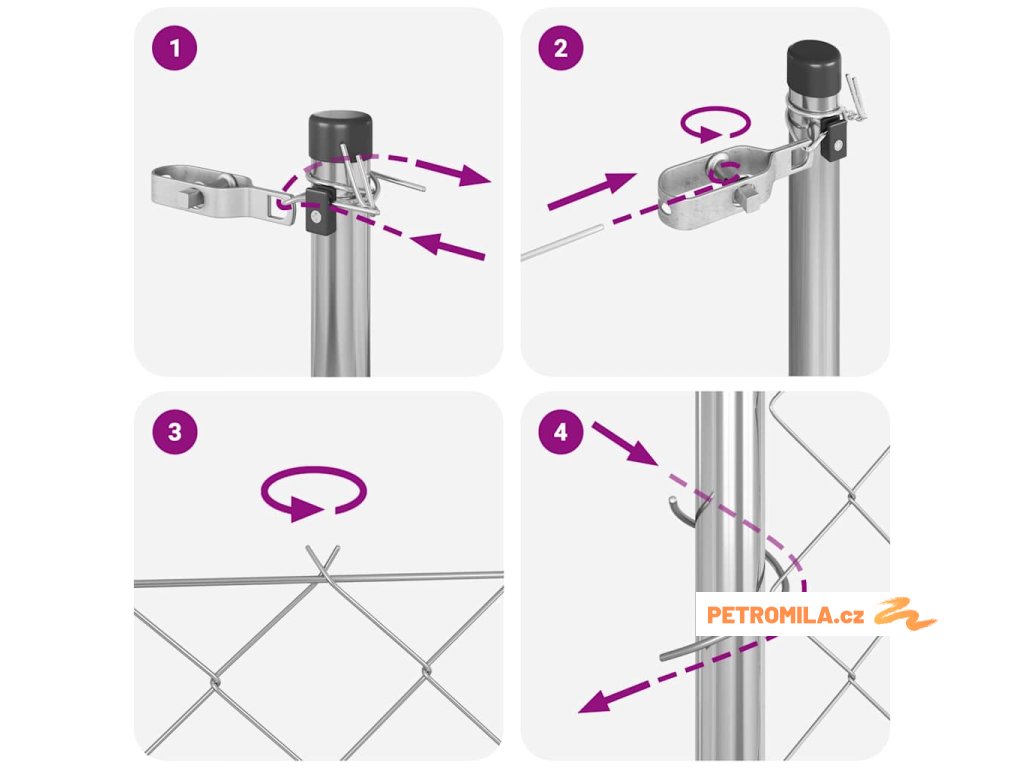 1

2

3

4

PETROMILA.cz