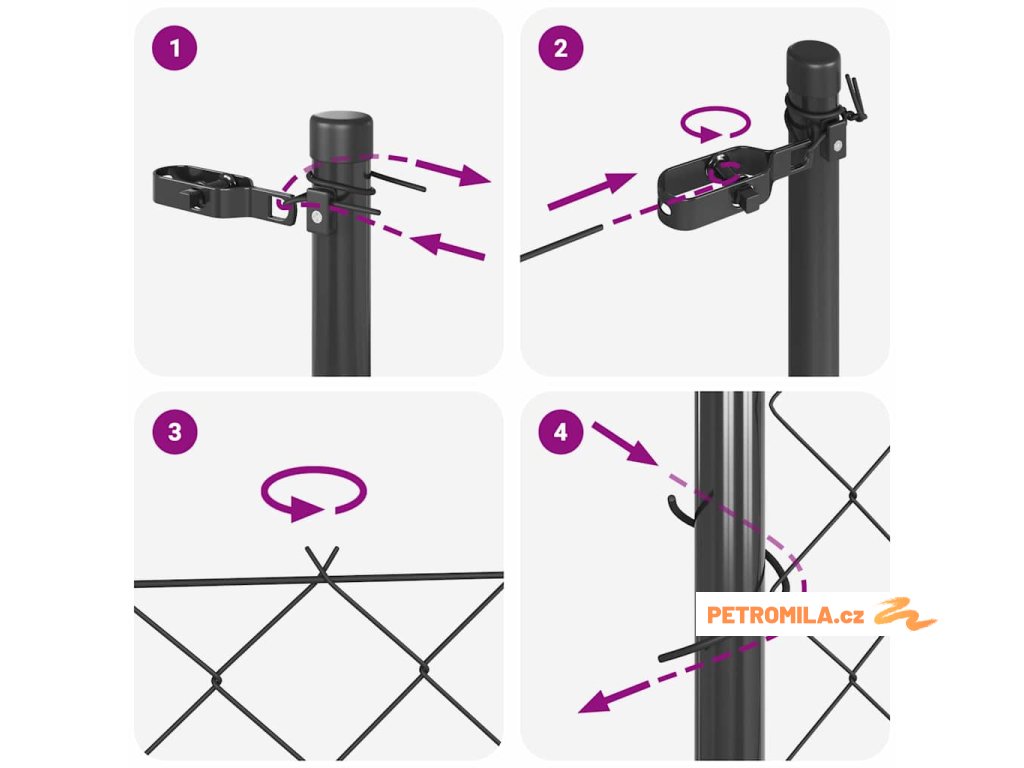 1

2

3

4

PETROMILA.cz