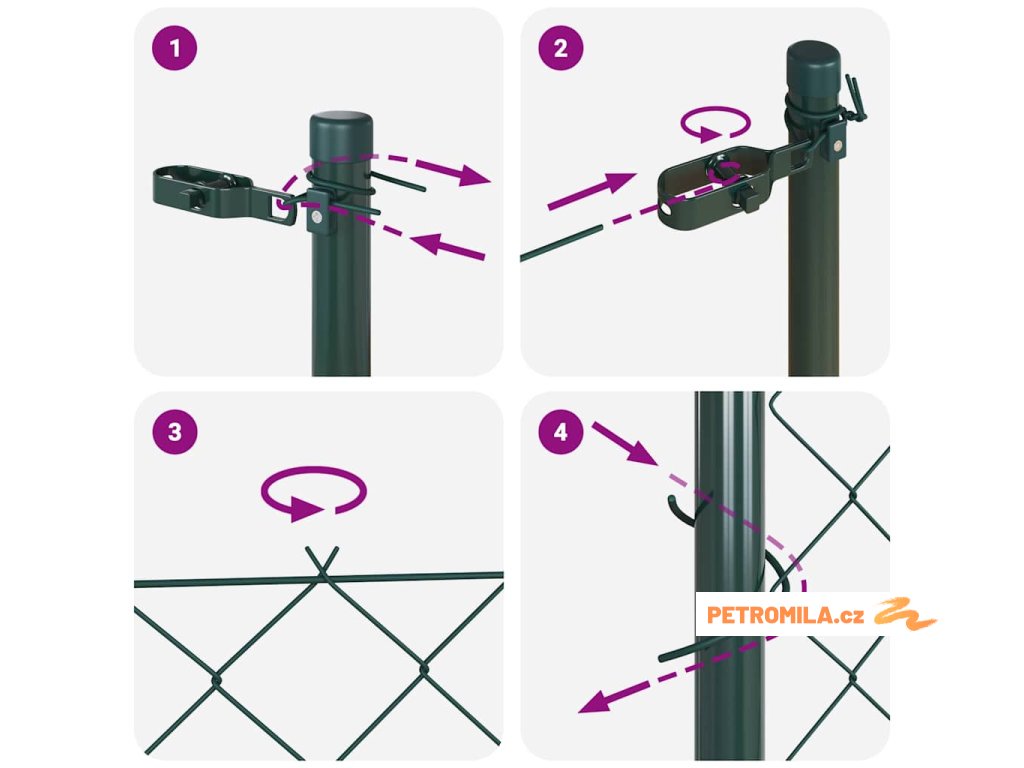 1

2

3

4

PETROMILA.cz