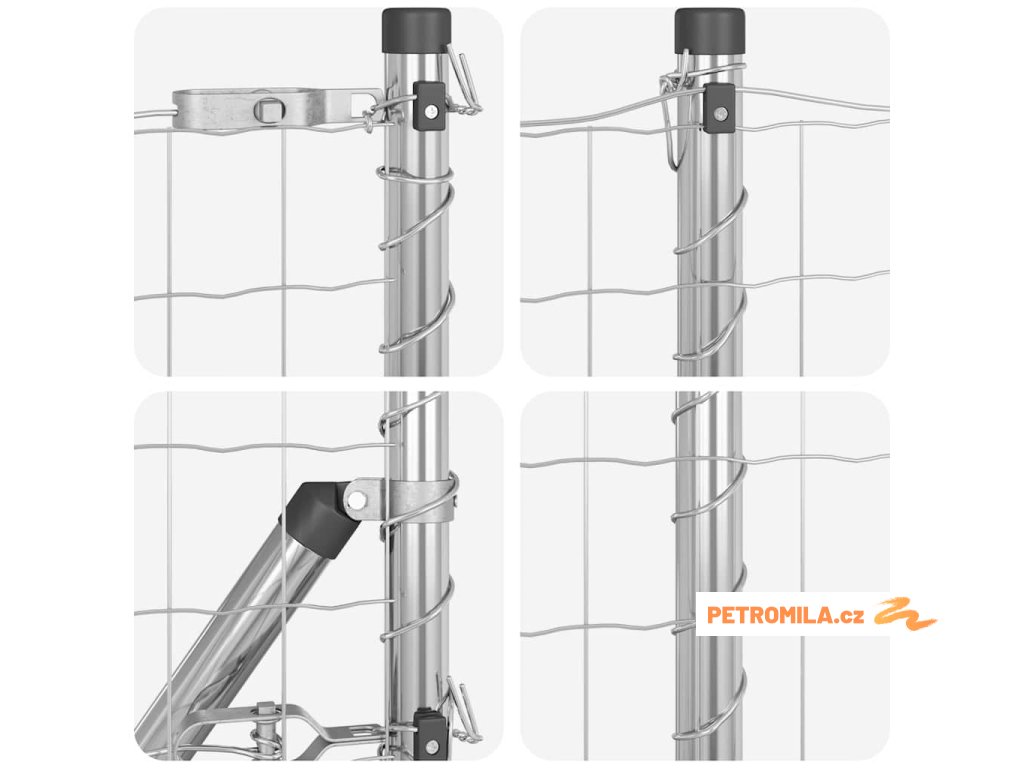 PETROMILA.cz