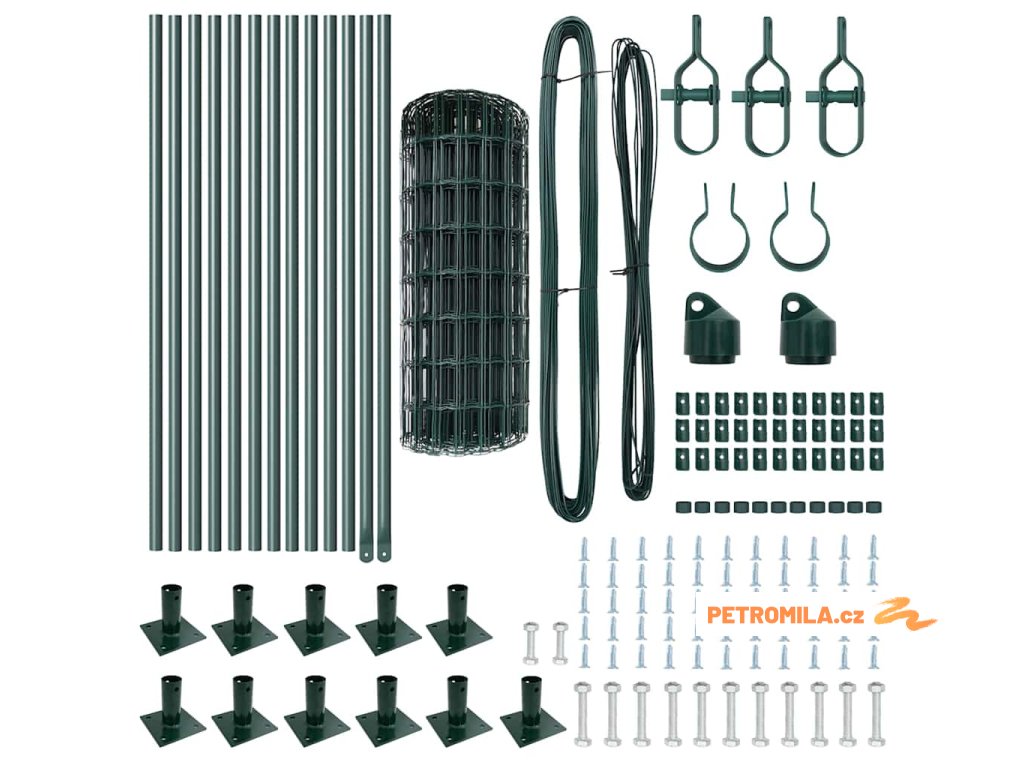 PETROMILA.cz