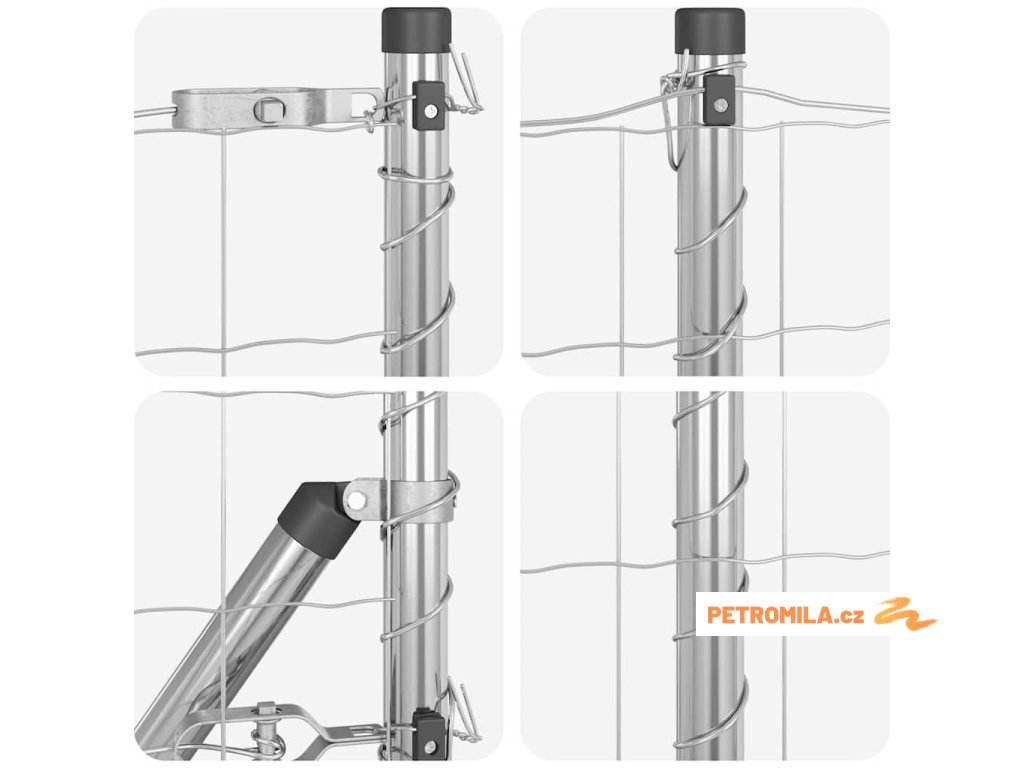 PETROMILA.cz