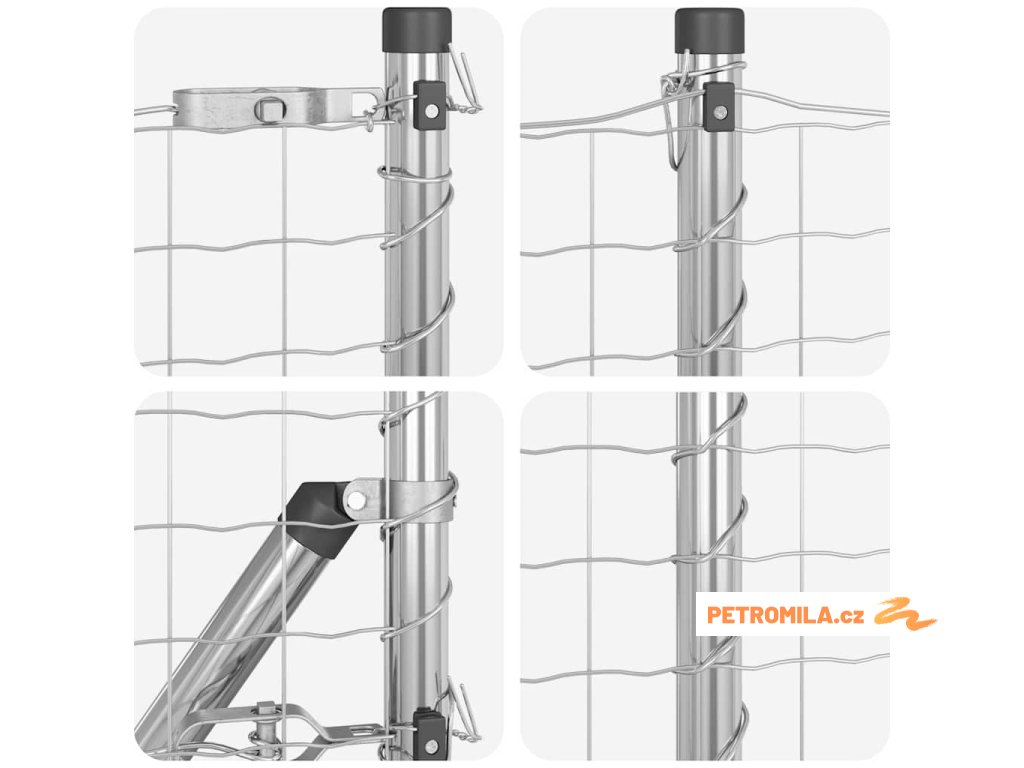 PETROMILA.cz