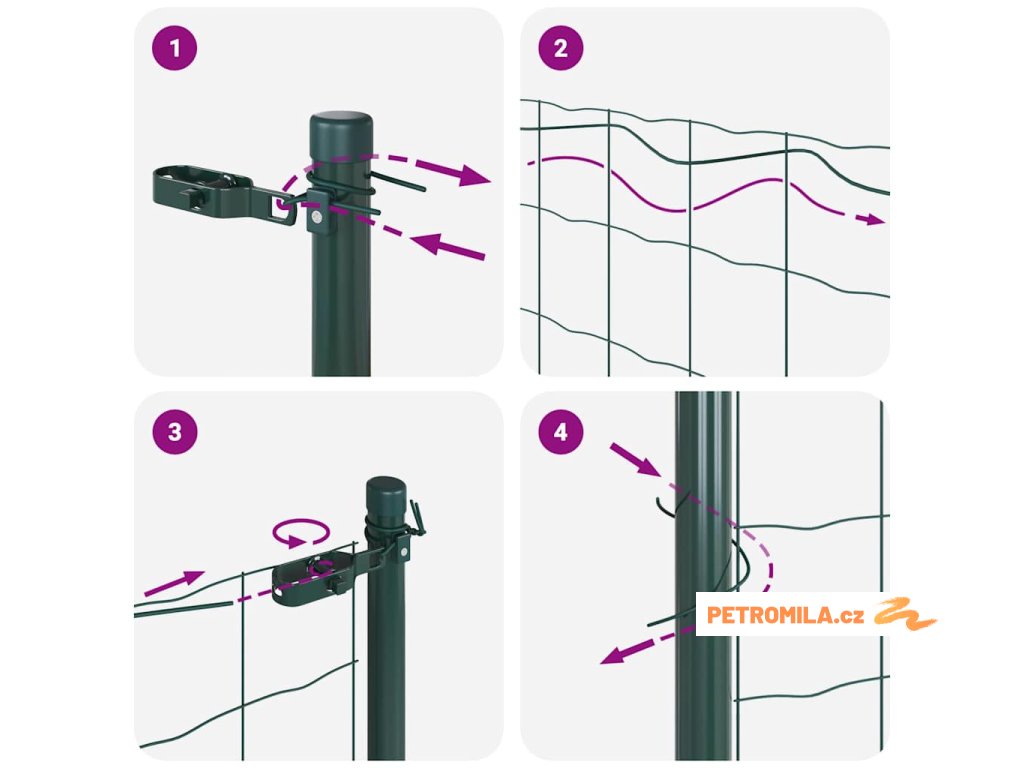 1

2

3

4

PETROMILA.cz