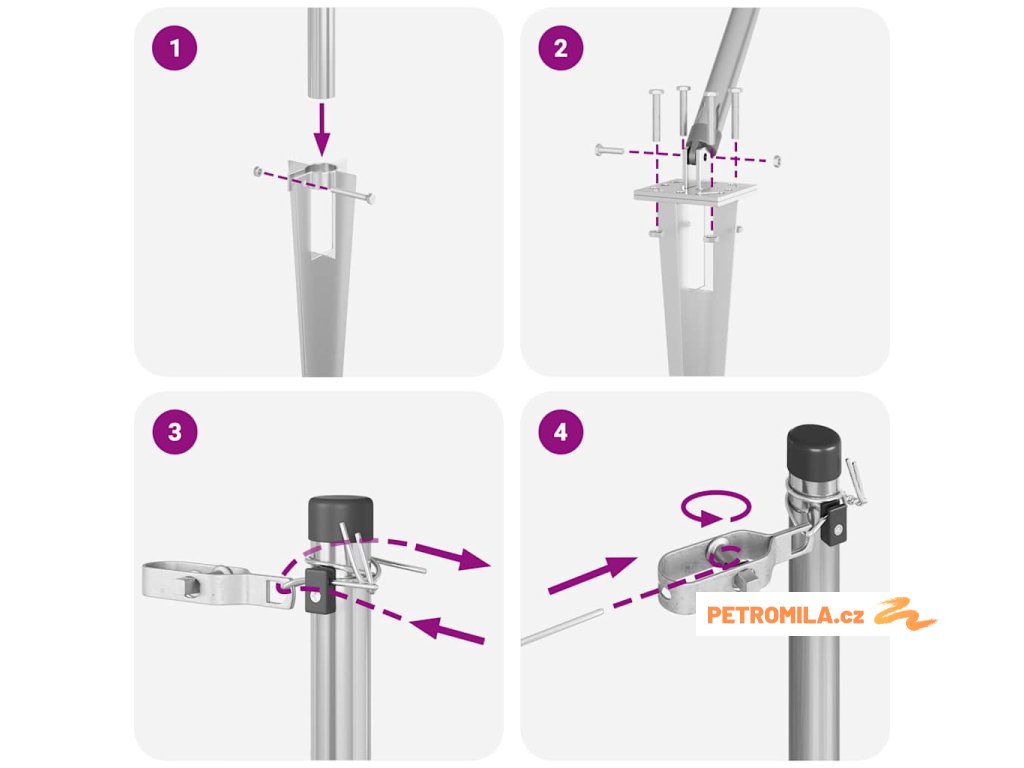 1

2

3

4

PETROMILA.cz