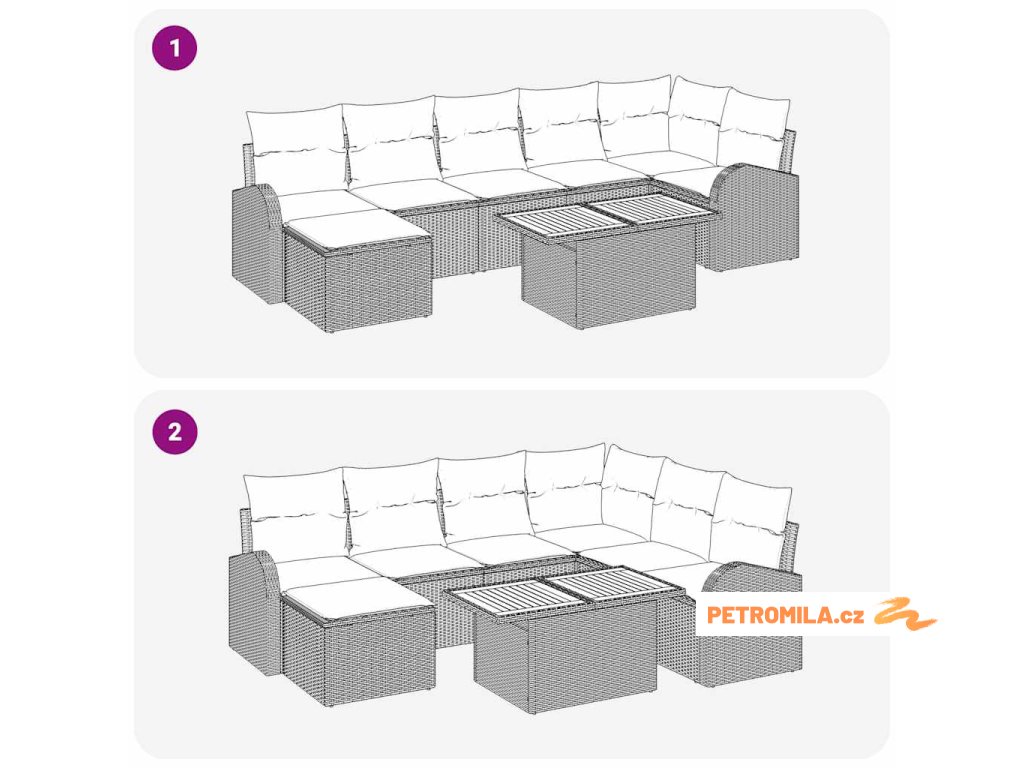 1

2

PETROMILA.cz