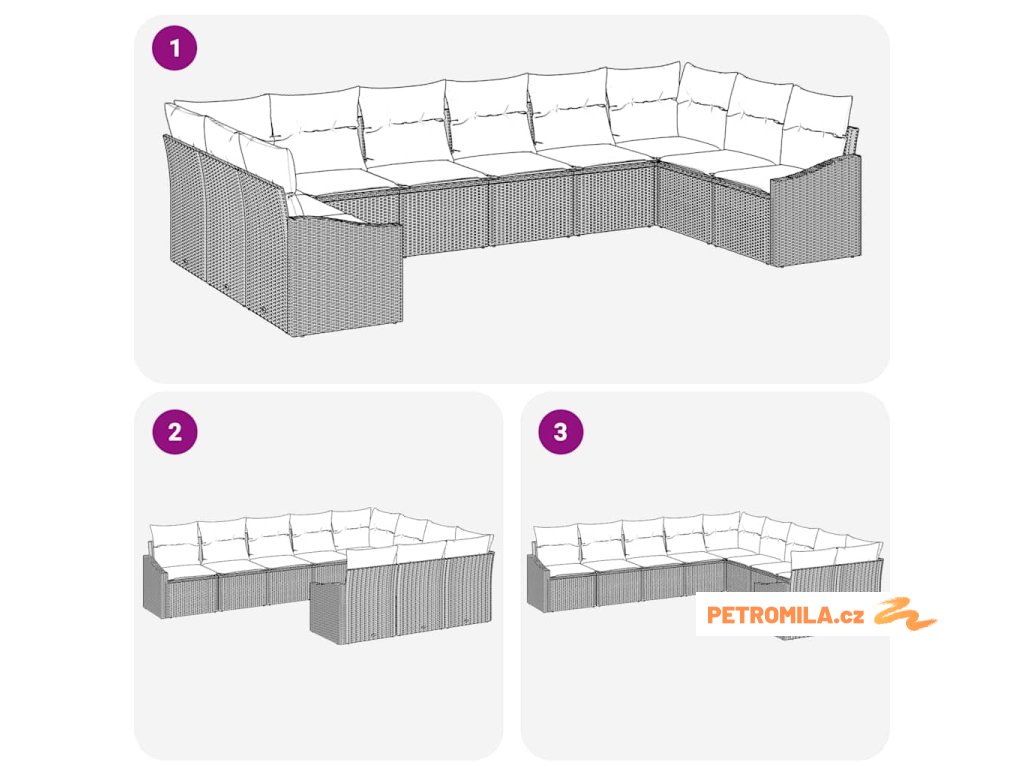 1

2

3

PETROMILA.cz