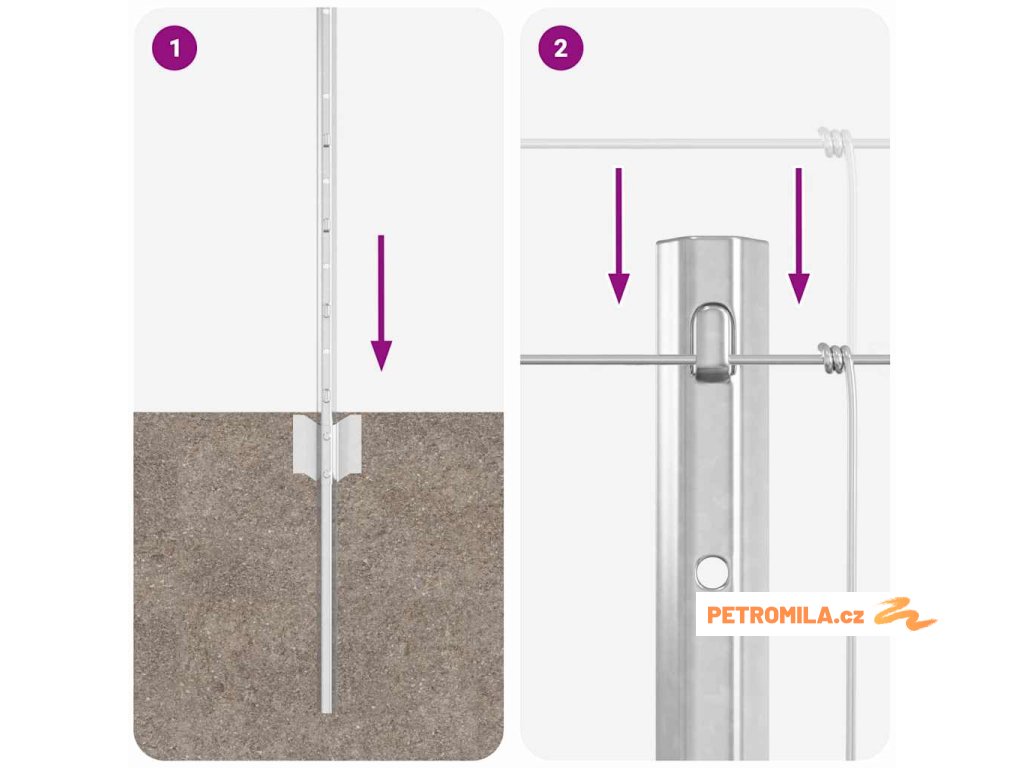 1

2

PETROMILA.cz