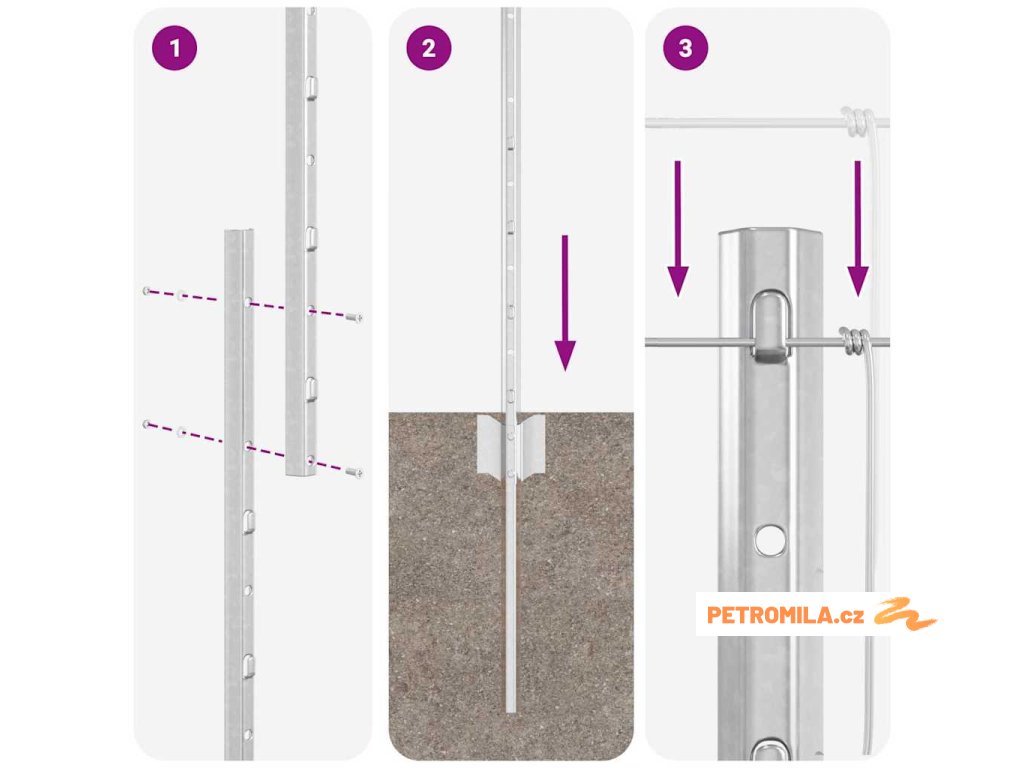 1

2

3

PETROMILA.cz