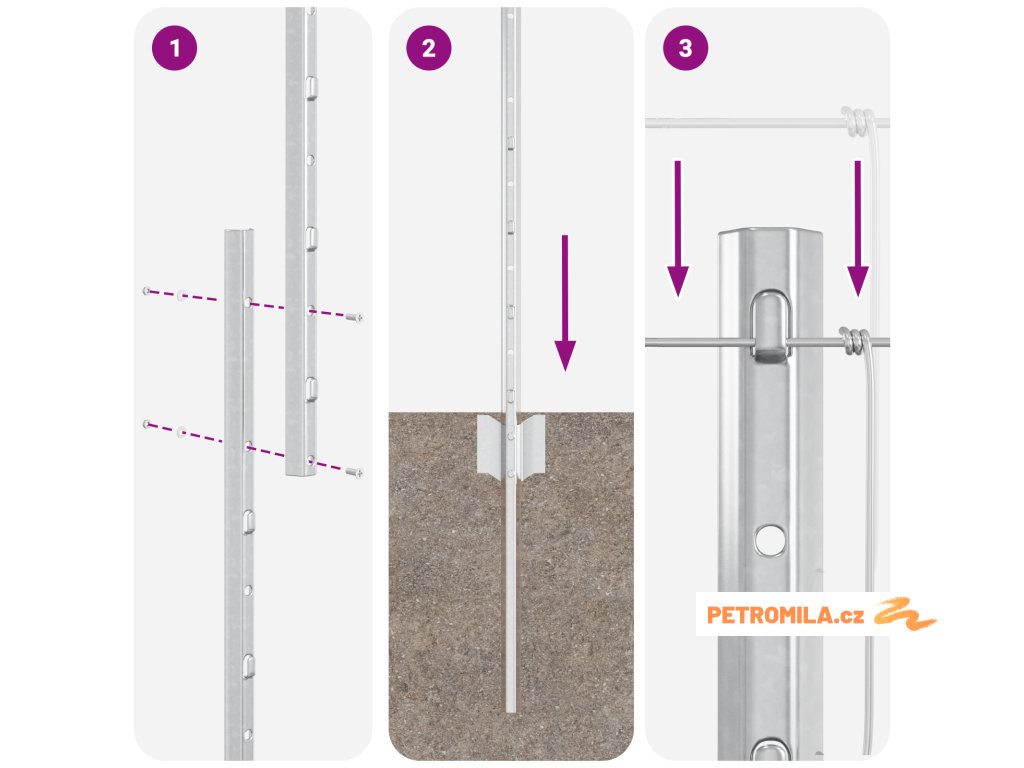 1

2

3

PETROMILA.cz