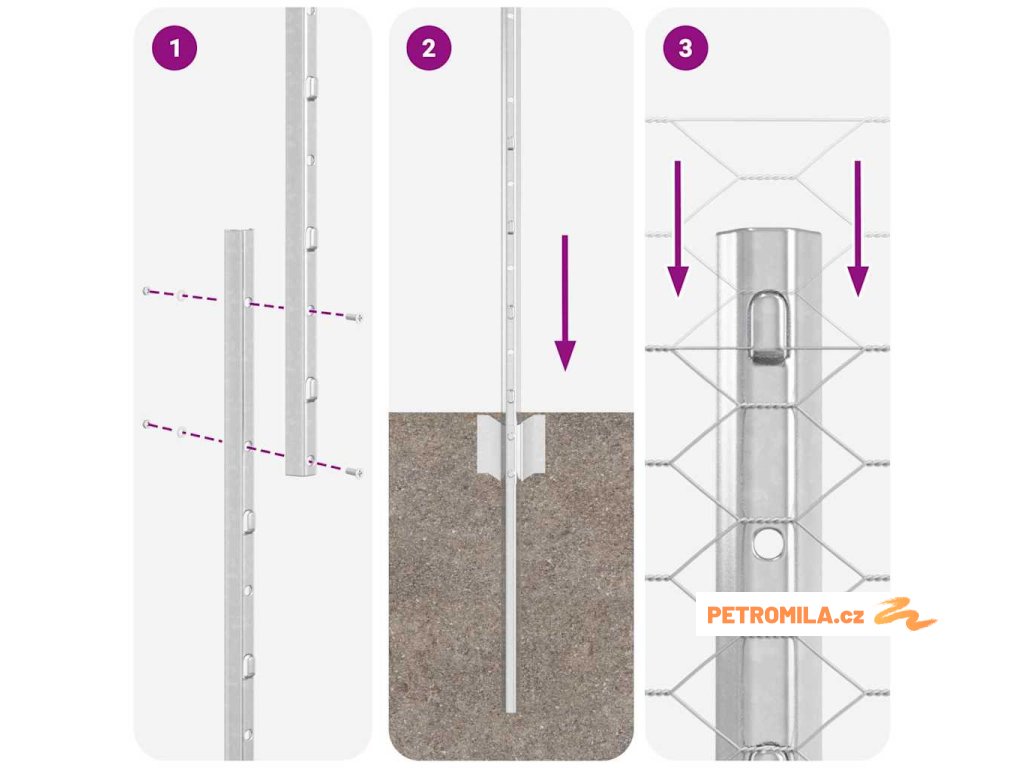 1

2

3

PETROMILA.cz