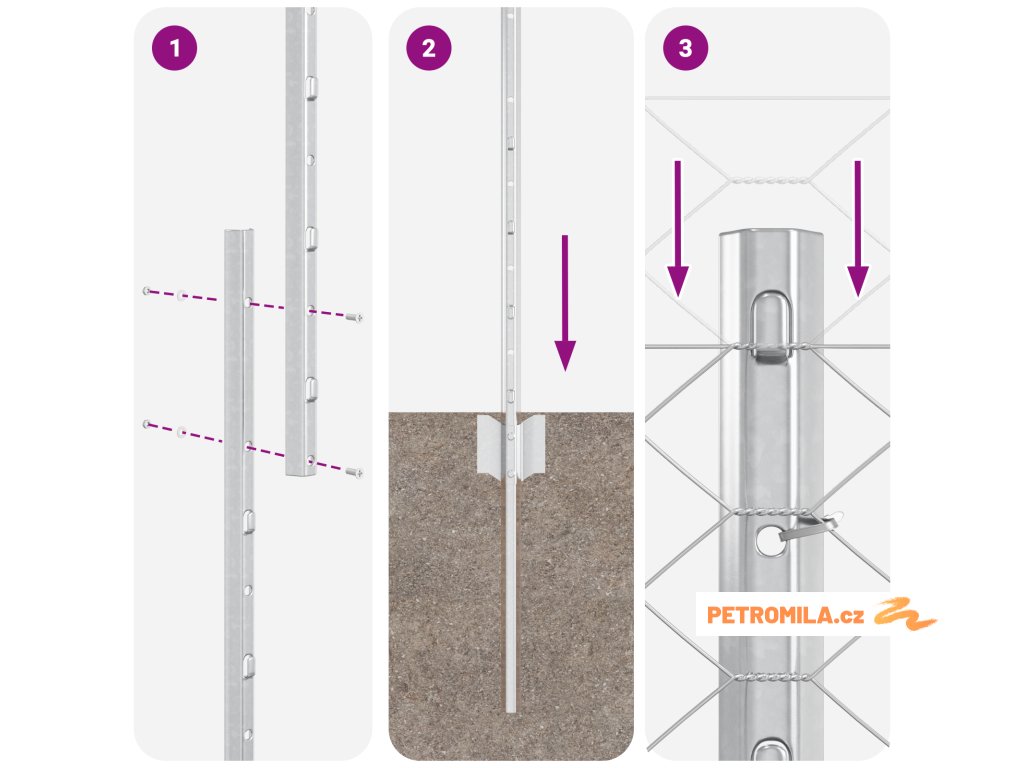 1

2

3

PETROMILA.cz