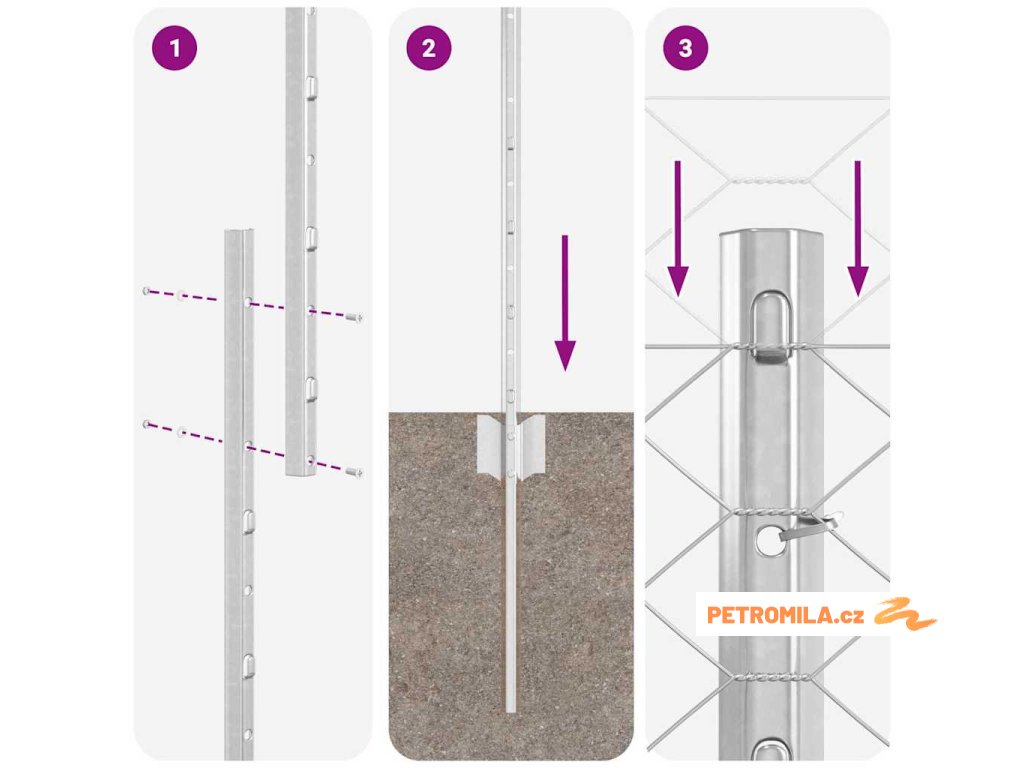 1

2

3

PETROMILA.cz