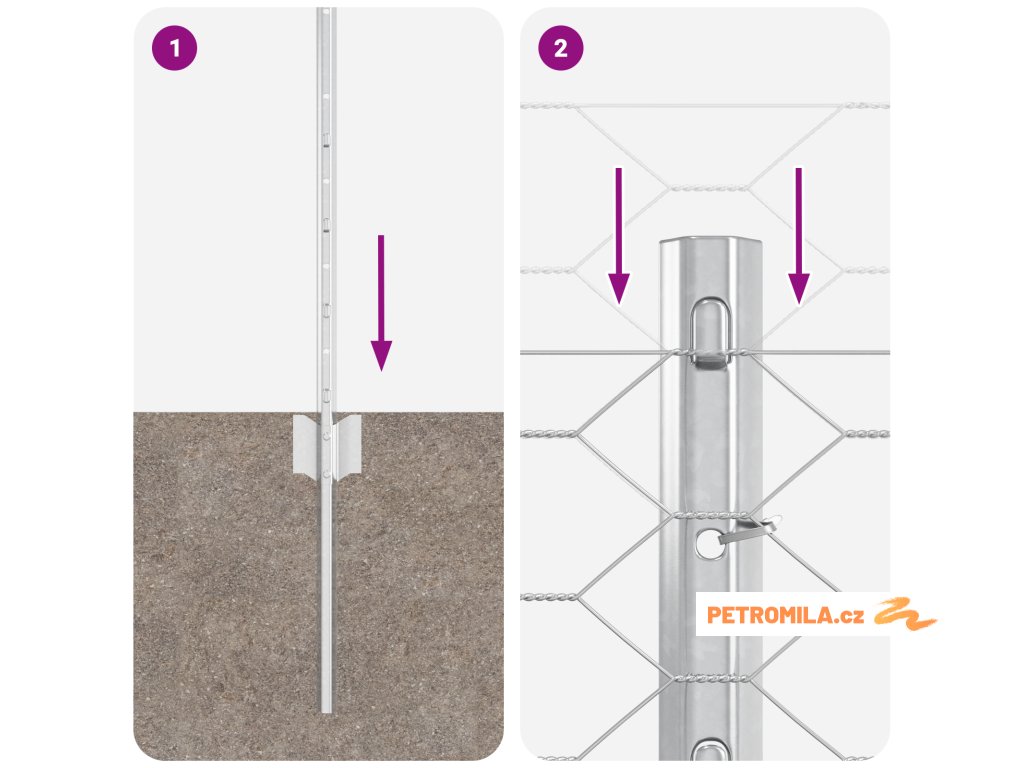 1

2

PETROMILA.cz