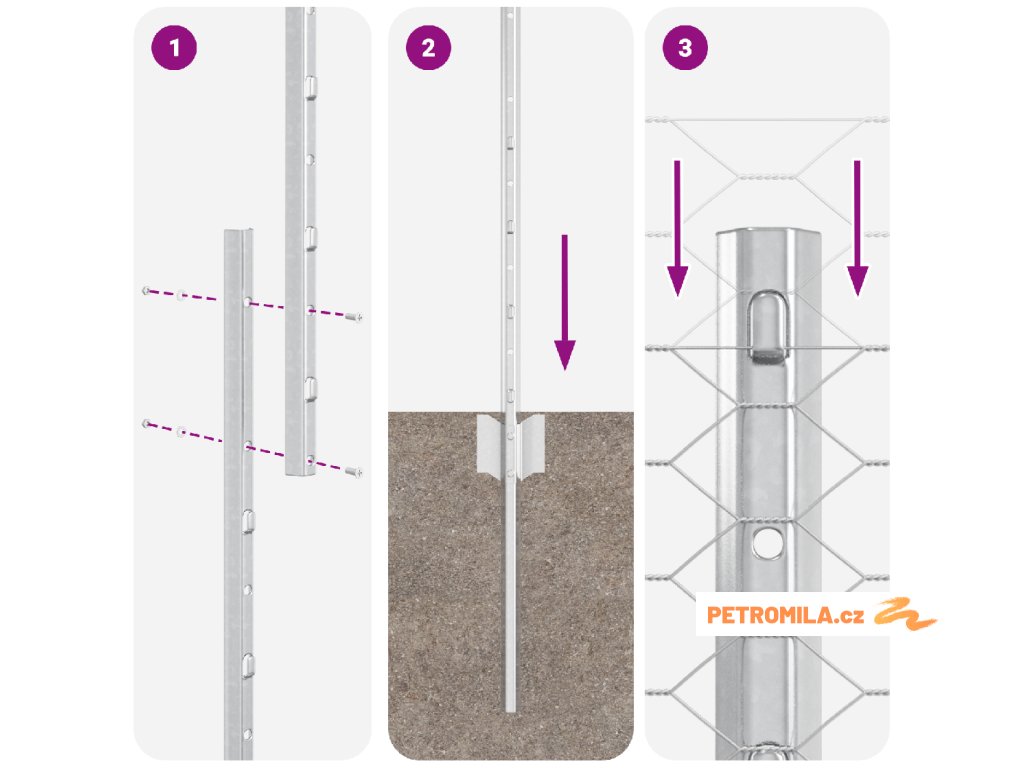 1

2

3

PETROMILA.cz