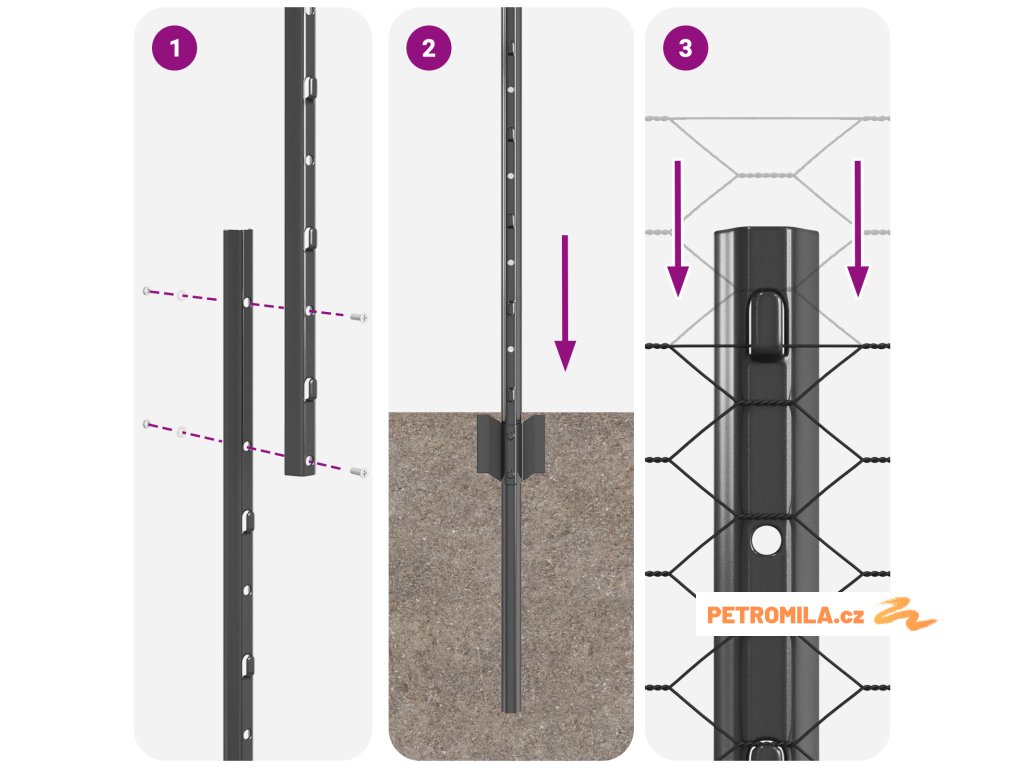 1

2

3

PETROMILA.cz