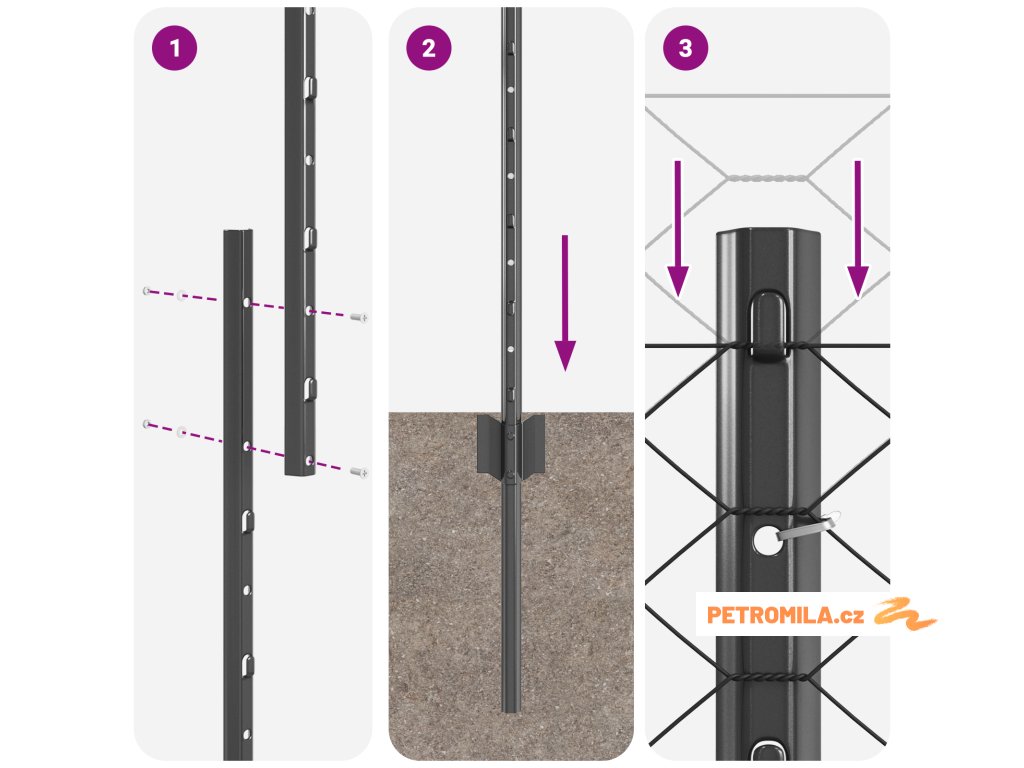 1

2

3

PETROMILA.cz